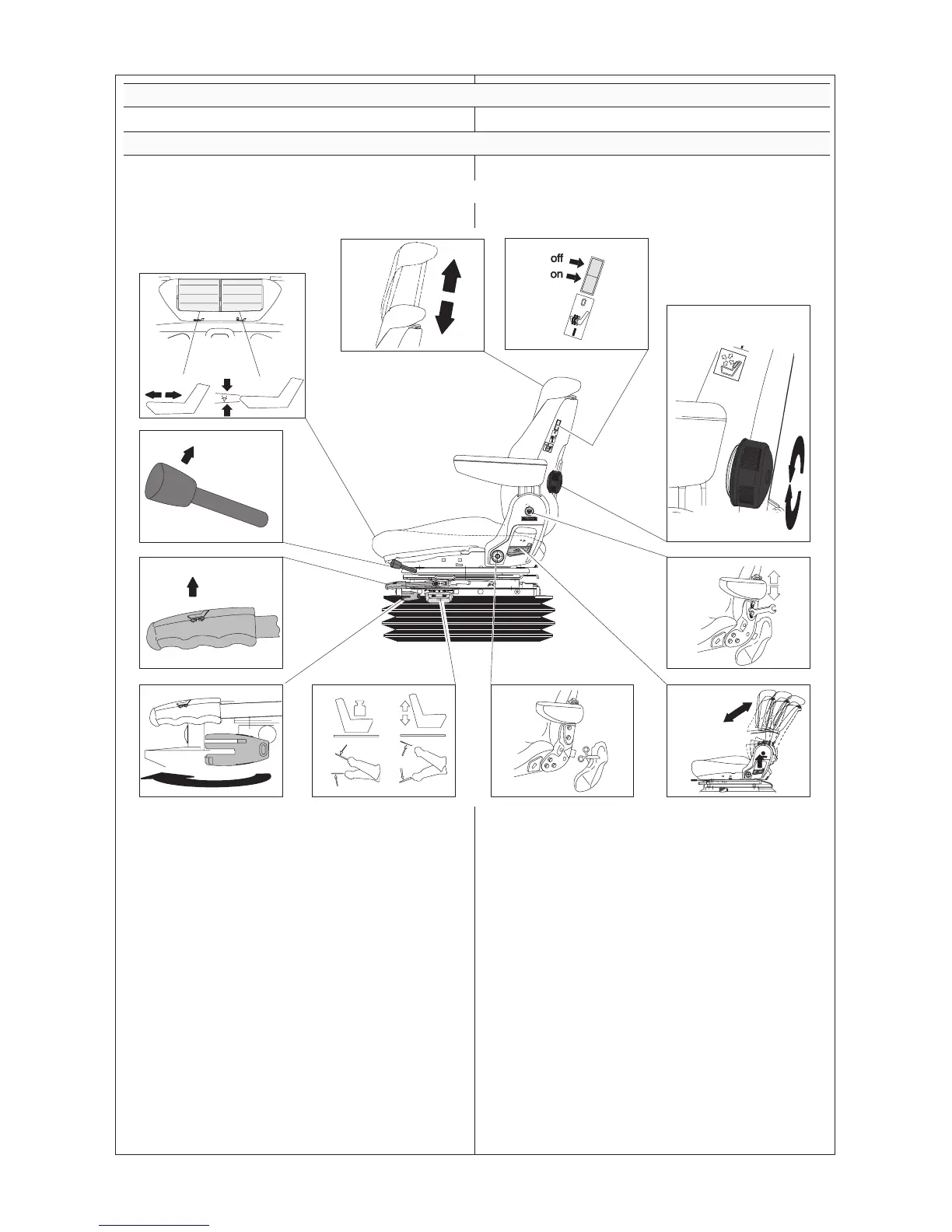 off
on