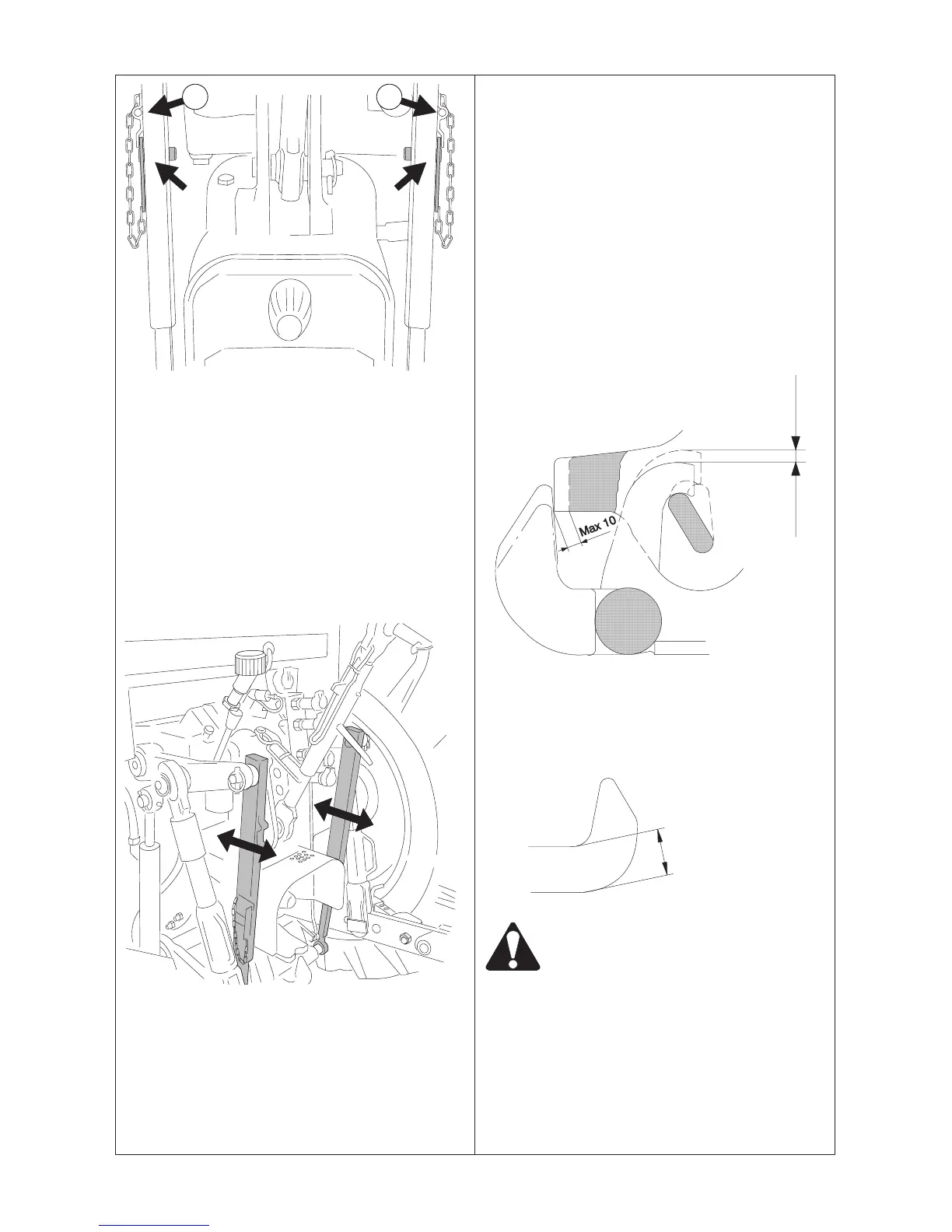 Max 10