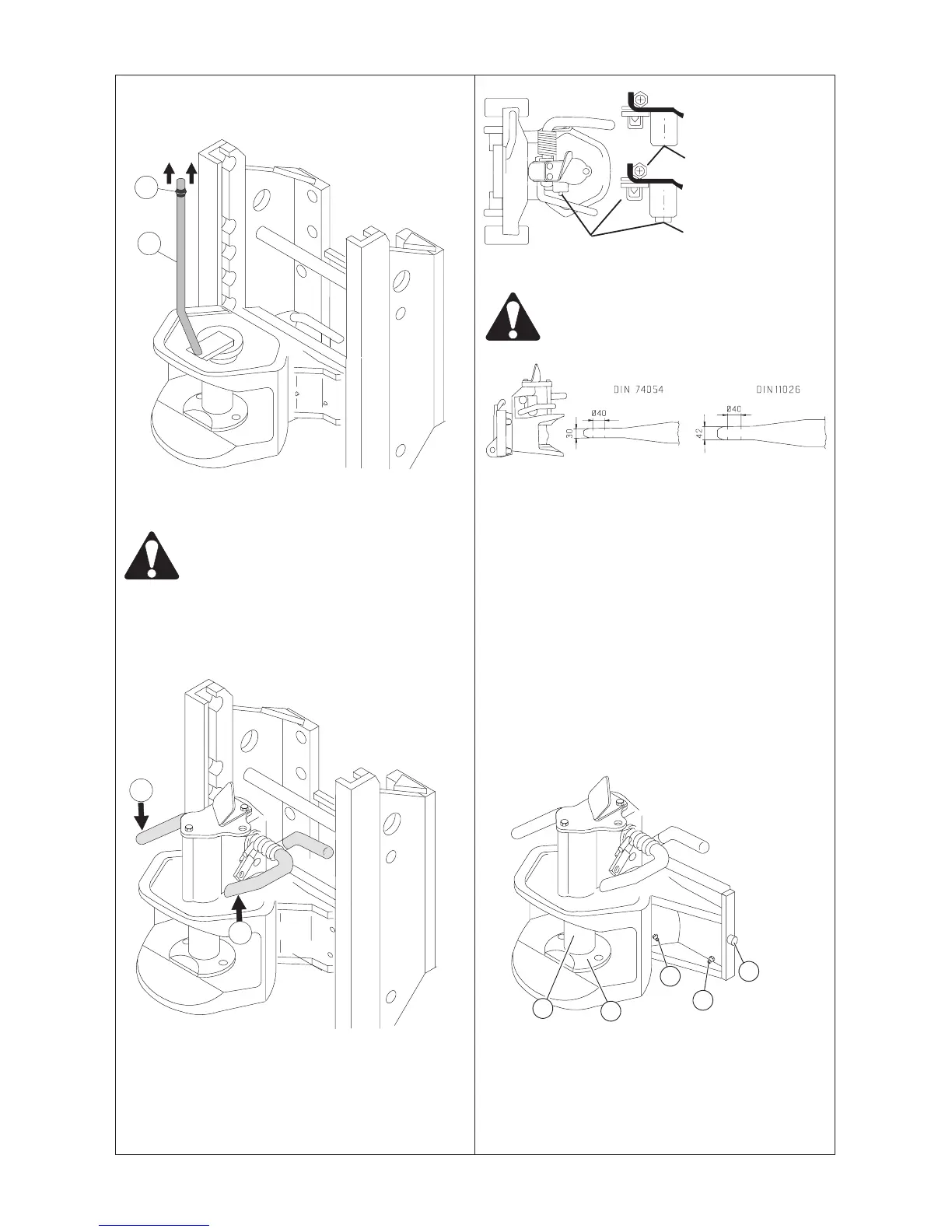 DIN 74054

Ø40

30

DIN 11026

Ø40

42