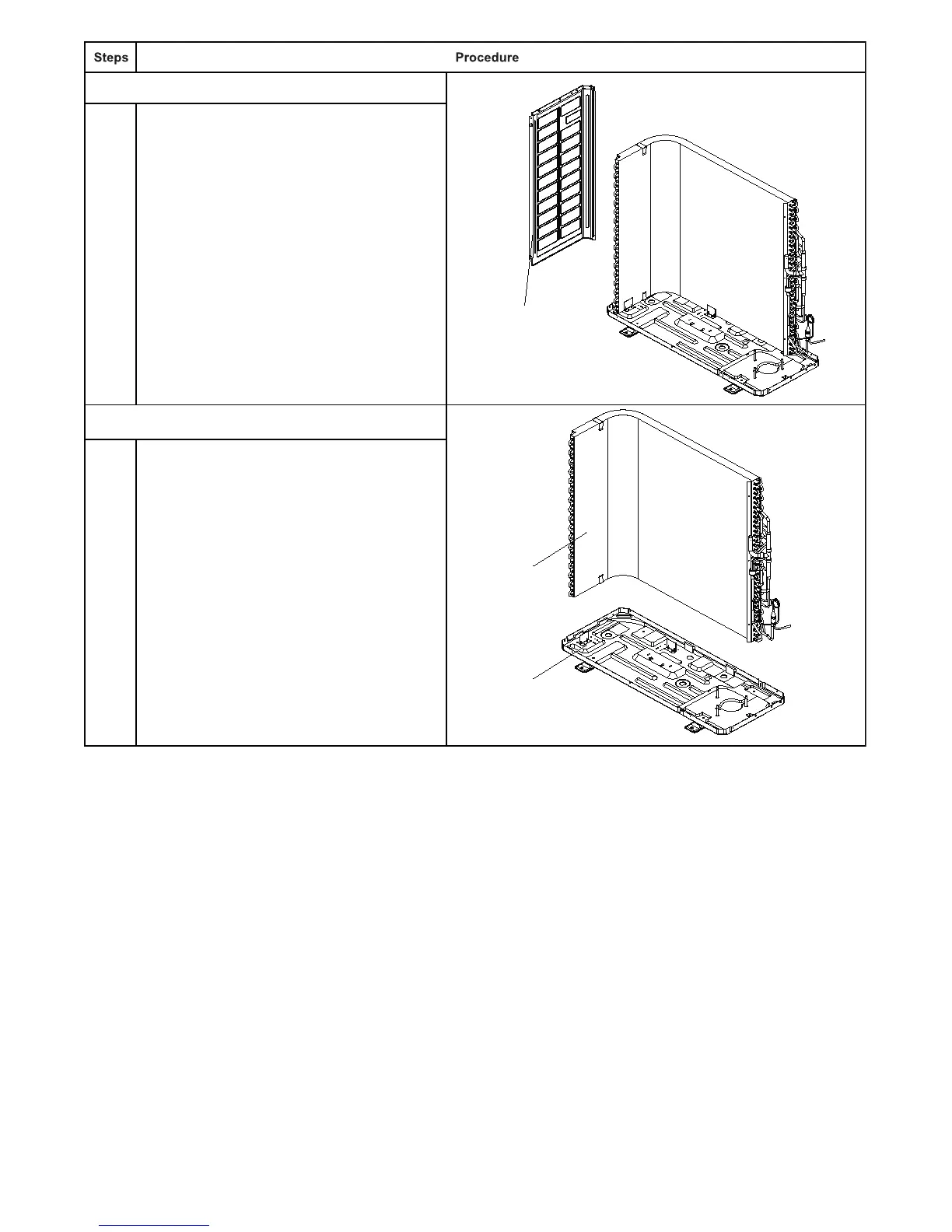 | Steps | Procedure |
|---|---|