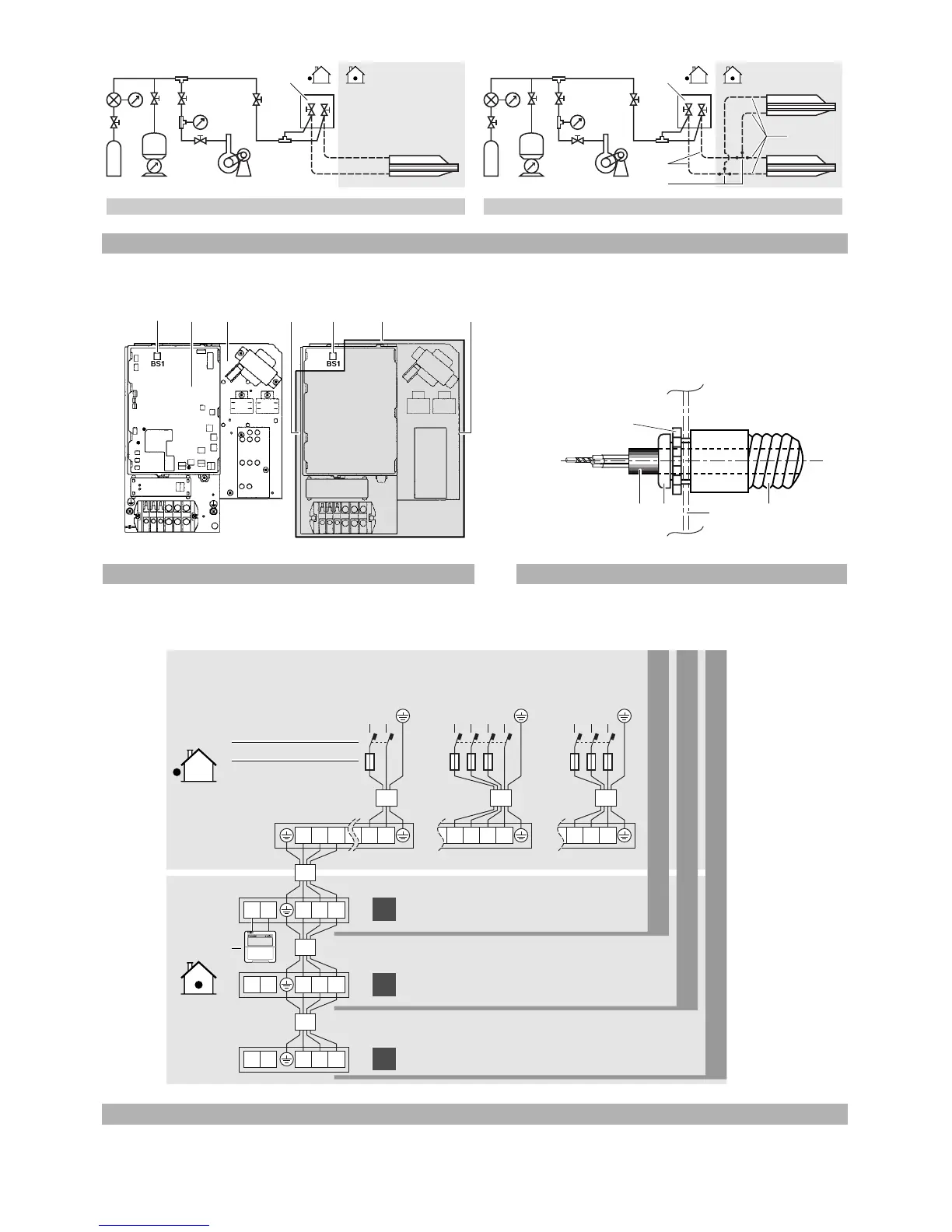 BS1

BS1