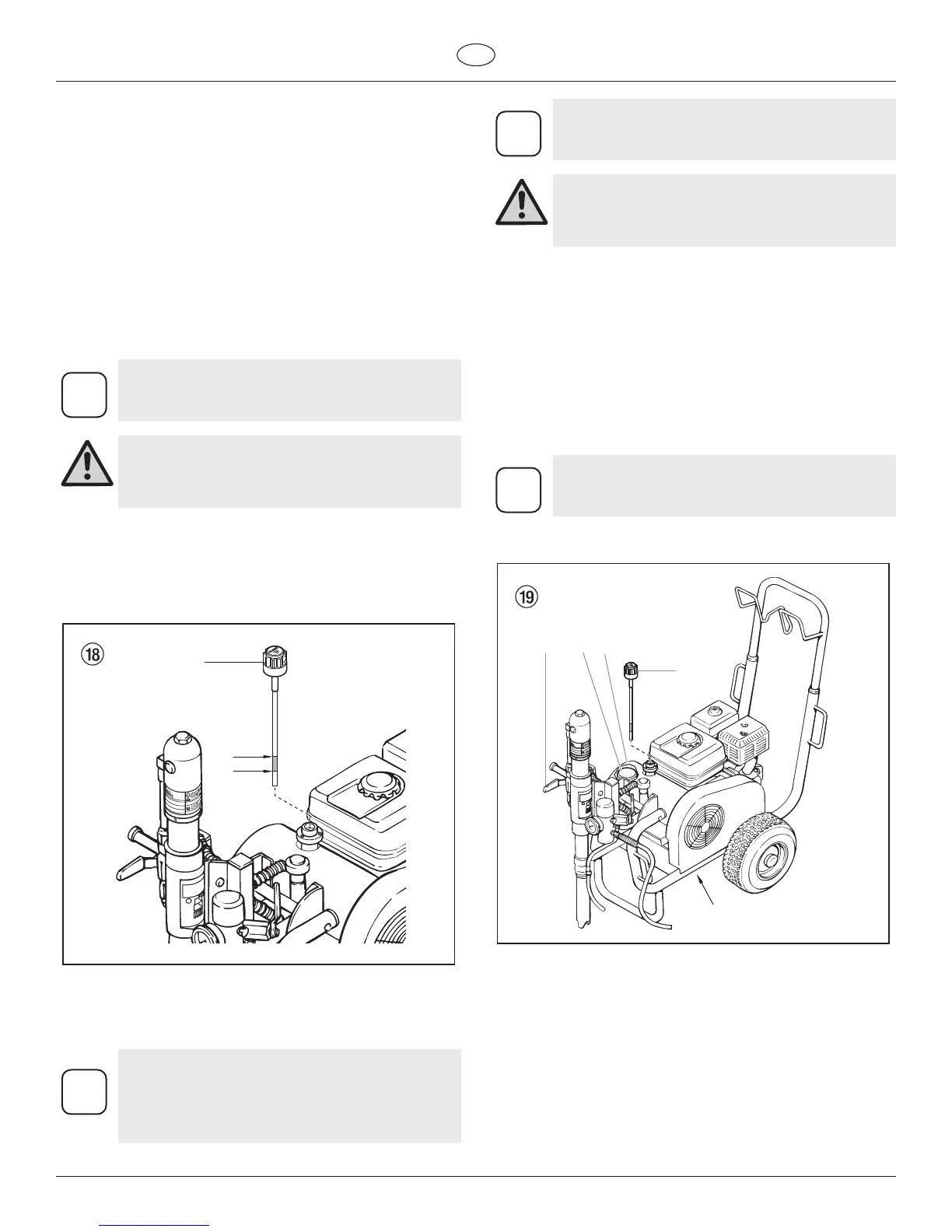 ⑱

⑲