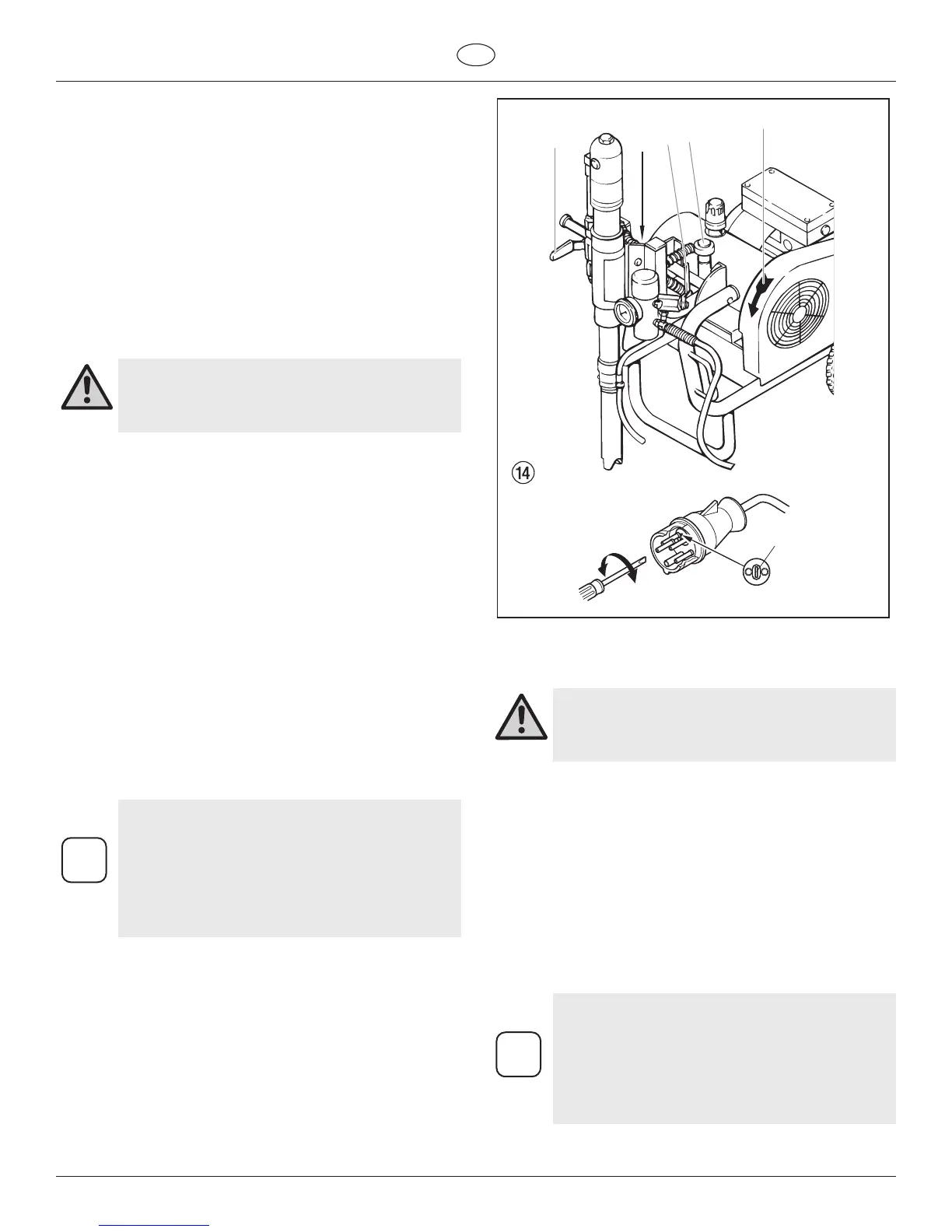 ⑭