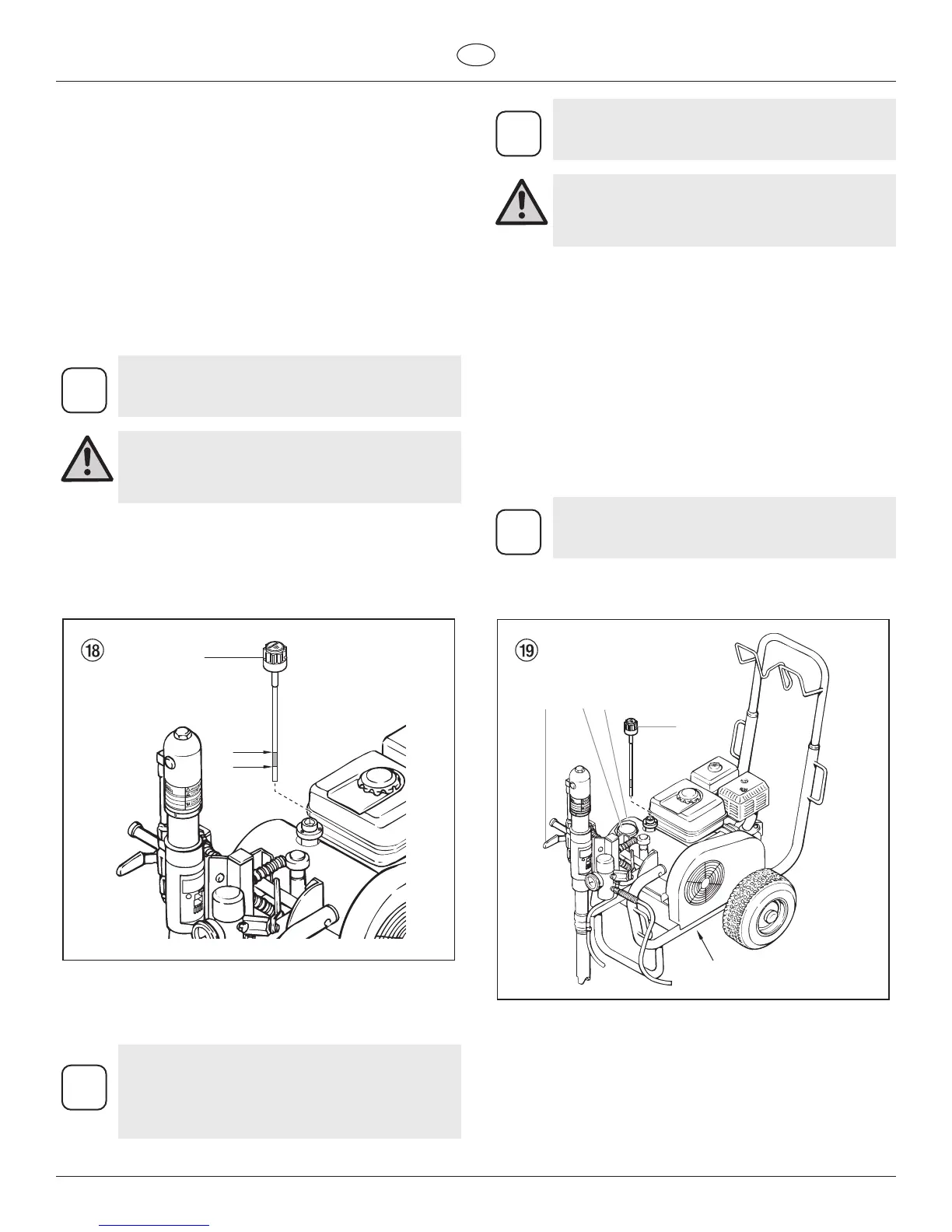 ⑱

⑲