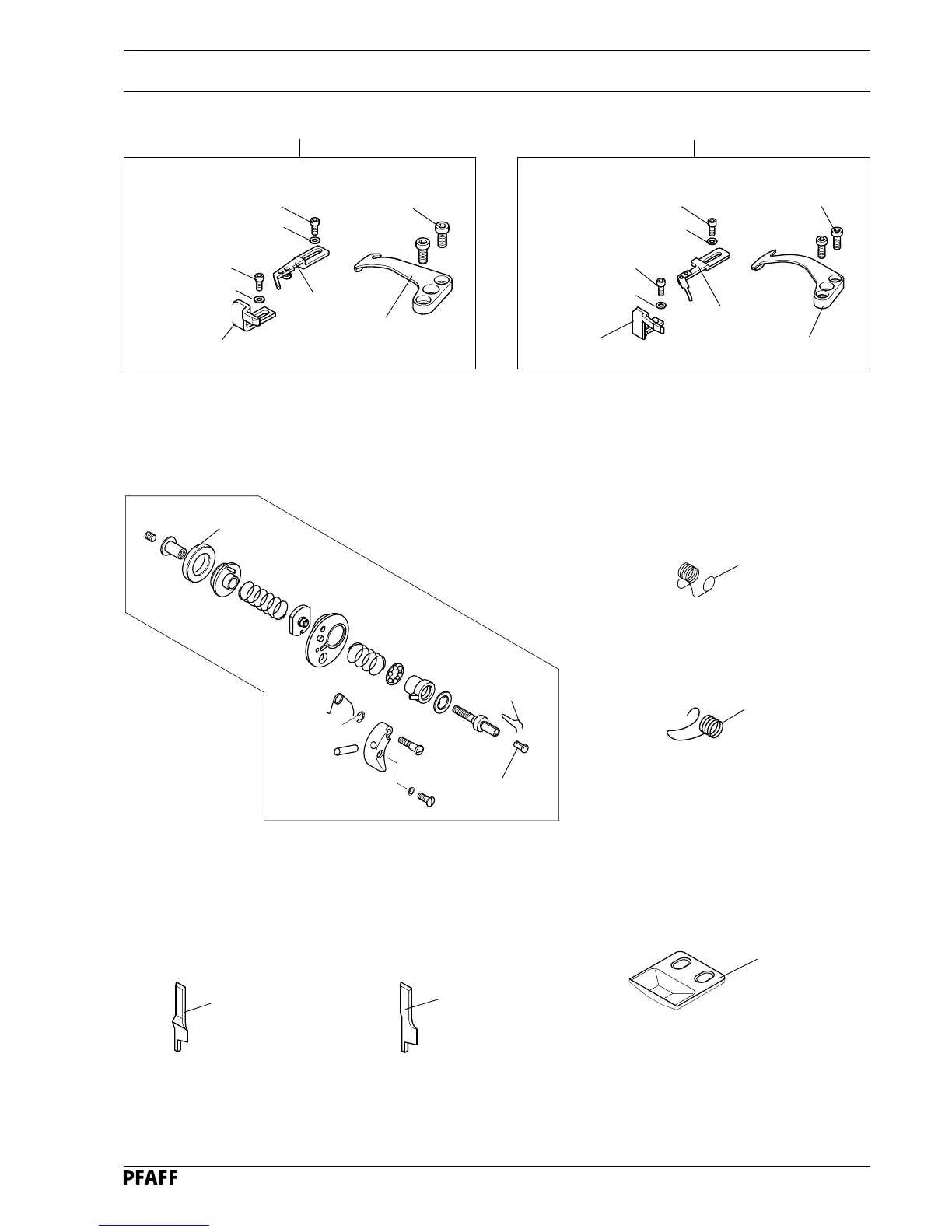 PFAFF