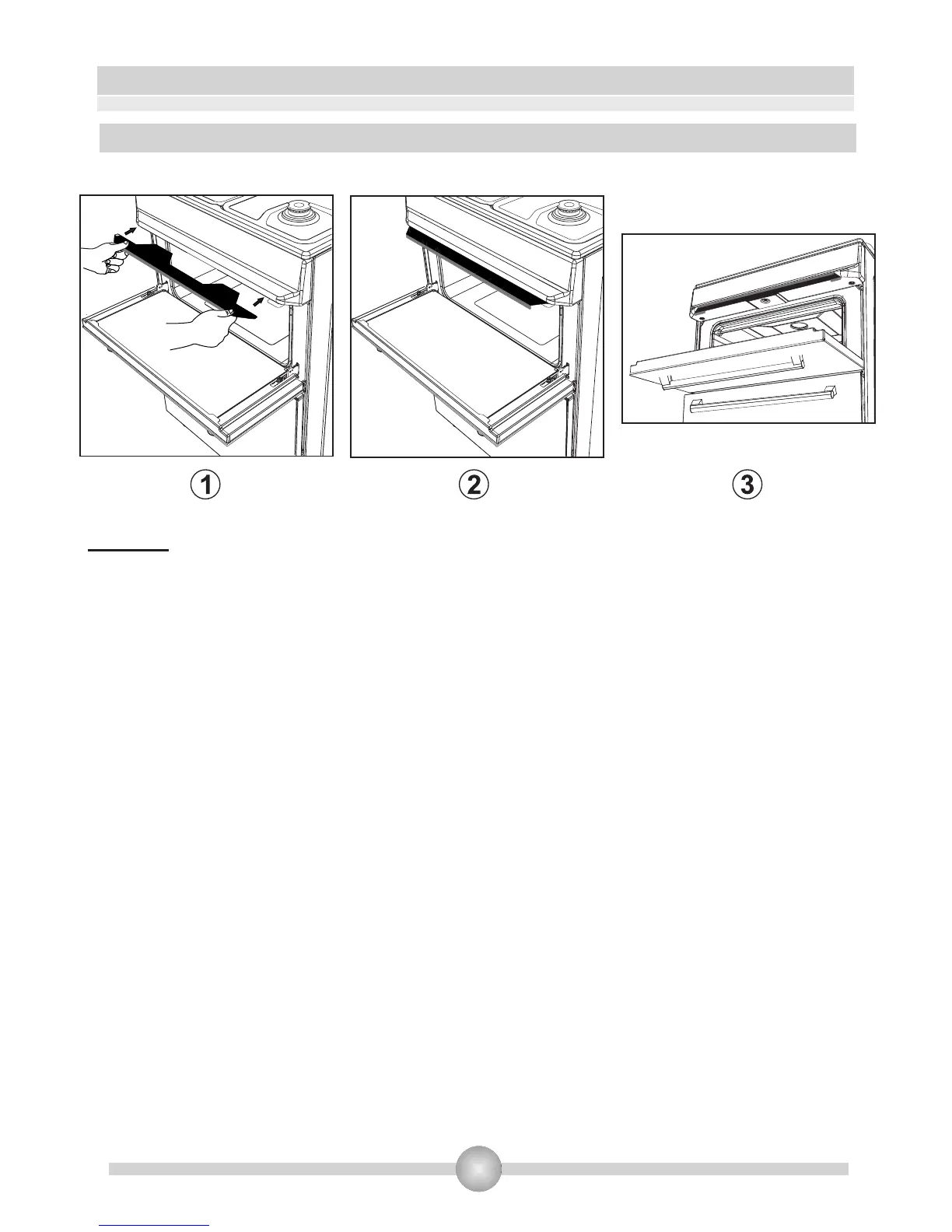 ①

②

③