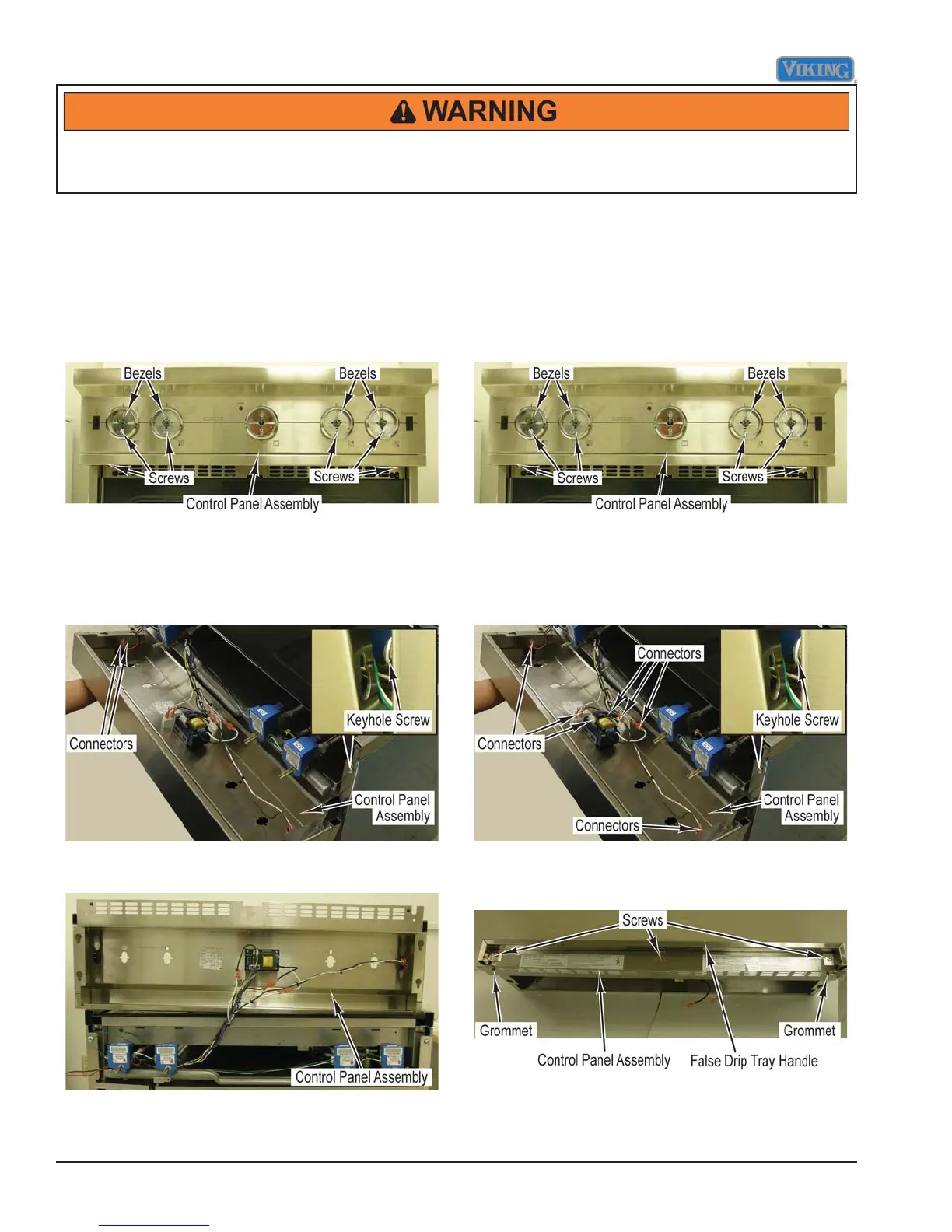 VIKING

WARNING

Bezels
Bezels
Screws
Screws
Control Panel Assembly

Bezels
Bezels
Screws
Screws
Control Panel Assembly

Connectors
Keyhole Screw
Control Panel Assembly

Connectors
Connectors
Keyhole Screw
Control Panel Assembly
Connectors

Control Panel Assembly

Screws
Grommet
Grommet
Control Panel Assembly
False Drip Tray Handle