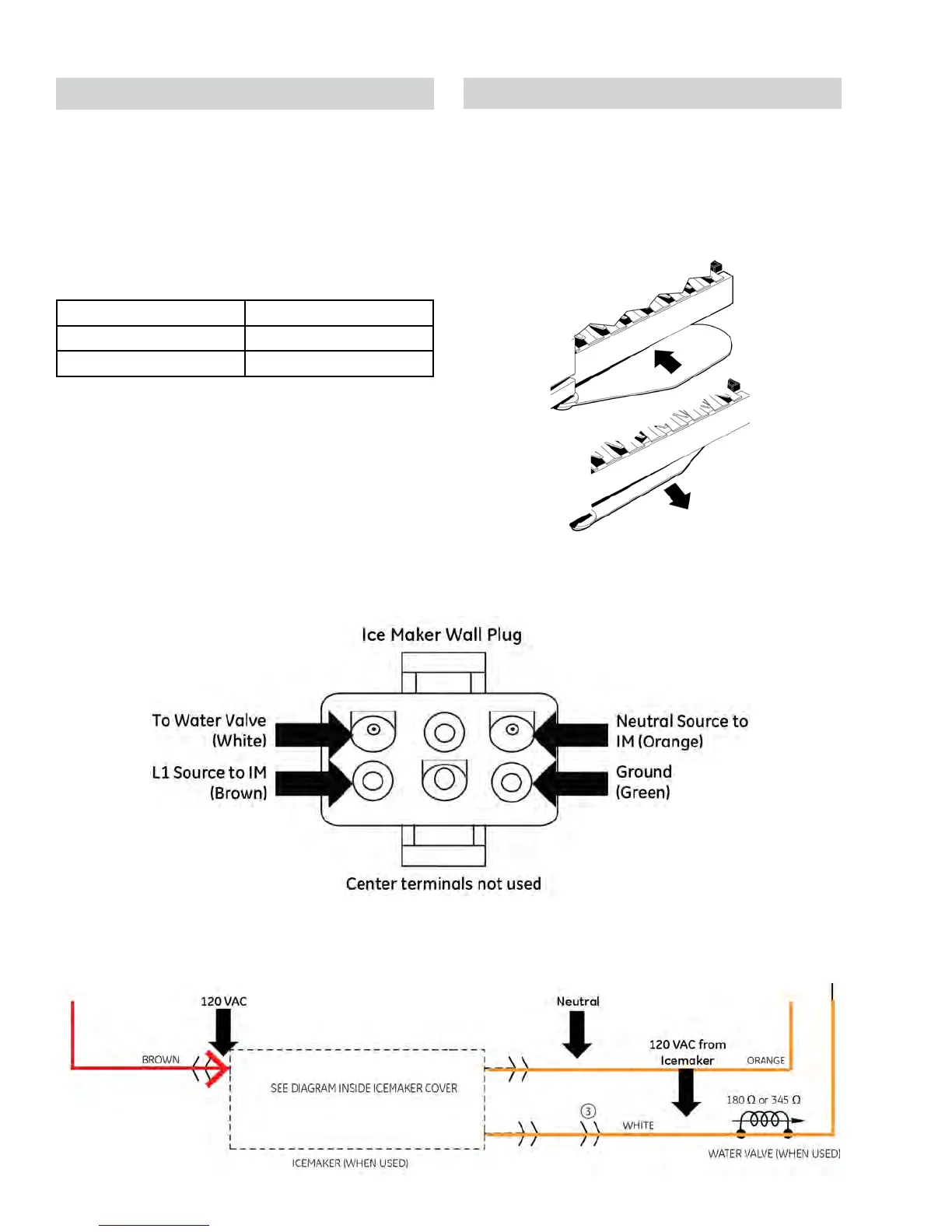 Ice Maker Wall Plug

To Water Valve (White)

L1 Source to IM (Brown)

Neutral Source to IM (Orange)

Ground (Green)

Center terminals not used

120 VAC

BROWN

SEE DIAGRAM INSIDE ICEMAKER COVER

ICEMAKER (WHEN USED)

Neutral

120 VAC from Icemaker

ORANGE

3

WHITE

180 Ω or 345 Ω

WATER VALVE (WHEN USED)