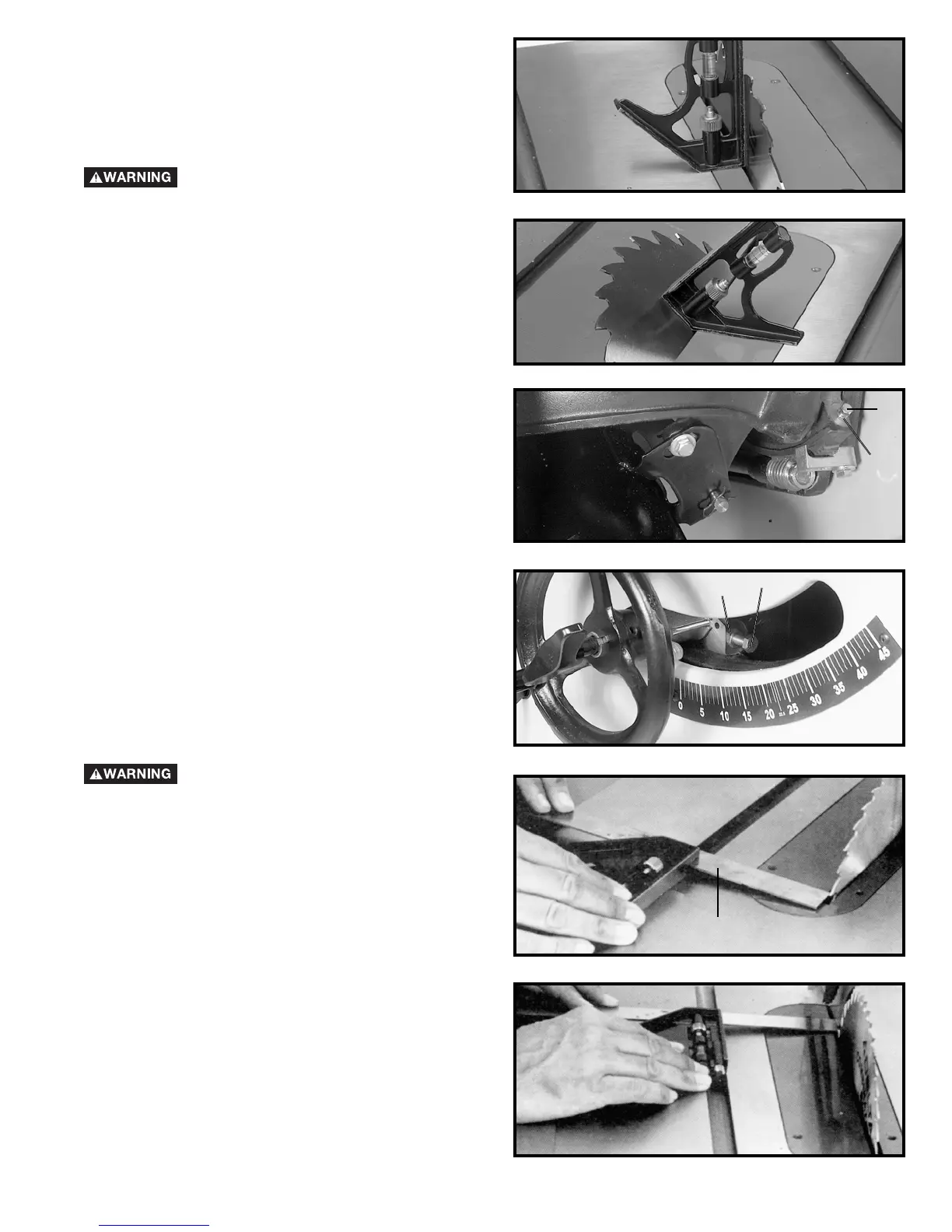 ⚠WARNING

0 5 10 15 20 25 30 35 40 45

⚠WARNING