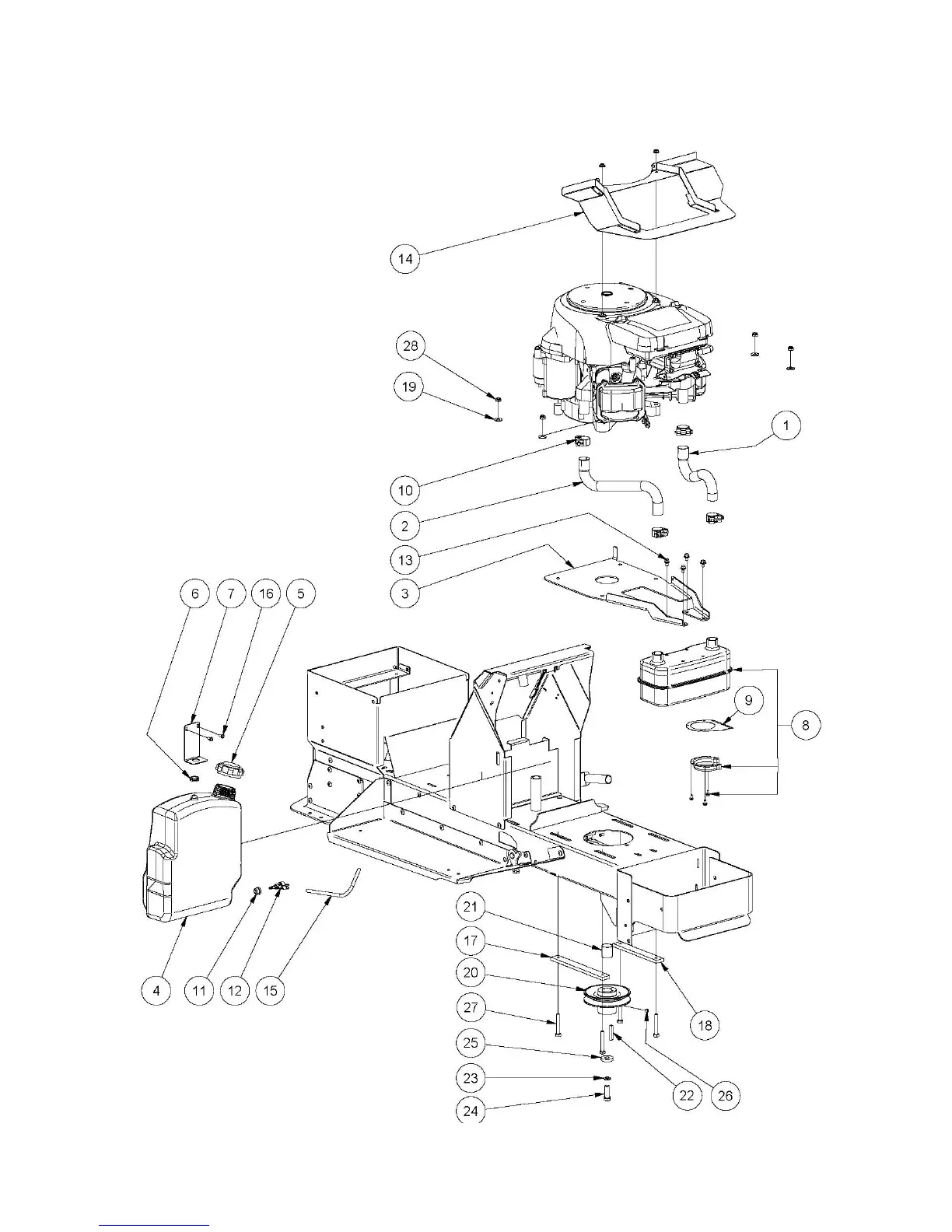 14

28

19

1

10

2

13

3

6 7 16 5

9

8

4 11 12 15

21

17

20

27

25

23

24

18

22 26