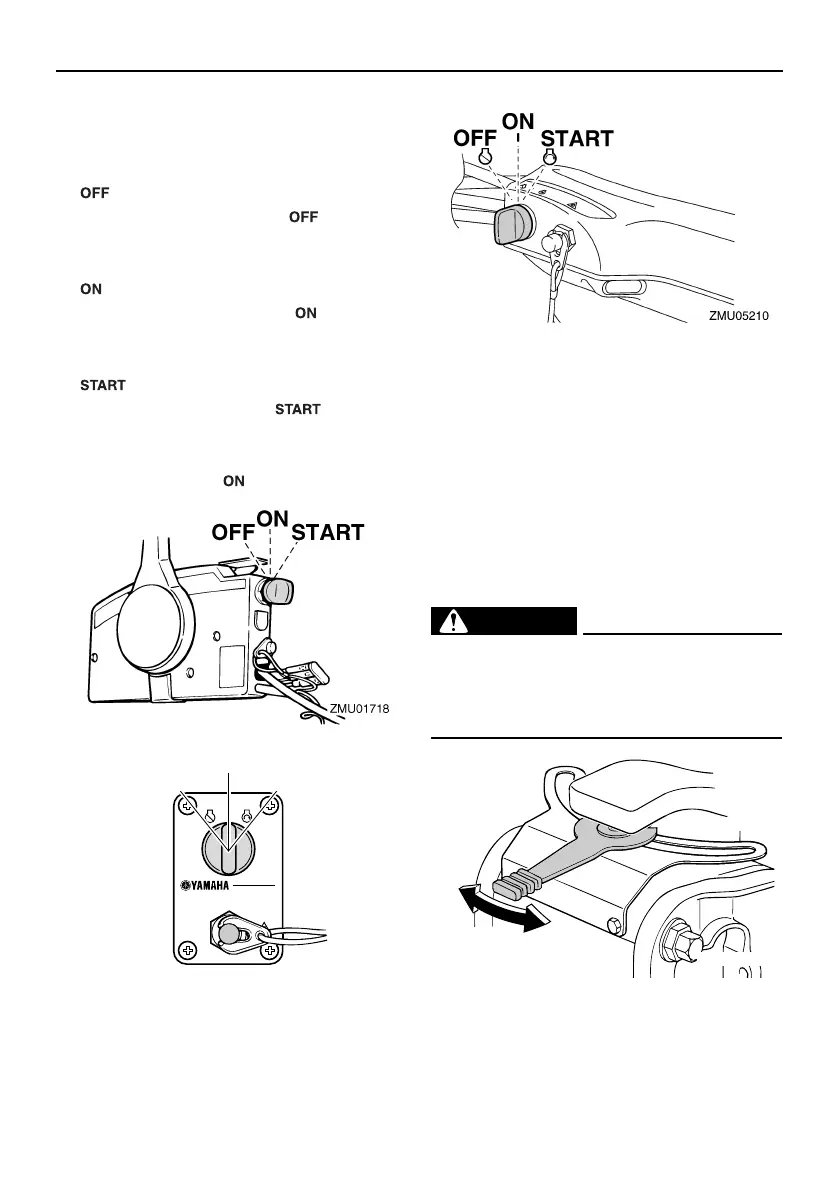 OFF

OFF

ON

ON

START

START

ON

OFF ON START

ZMU01718

YAMAHA

OFF ON START

ZMU05210