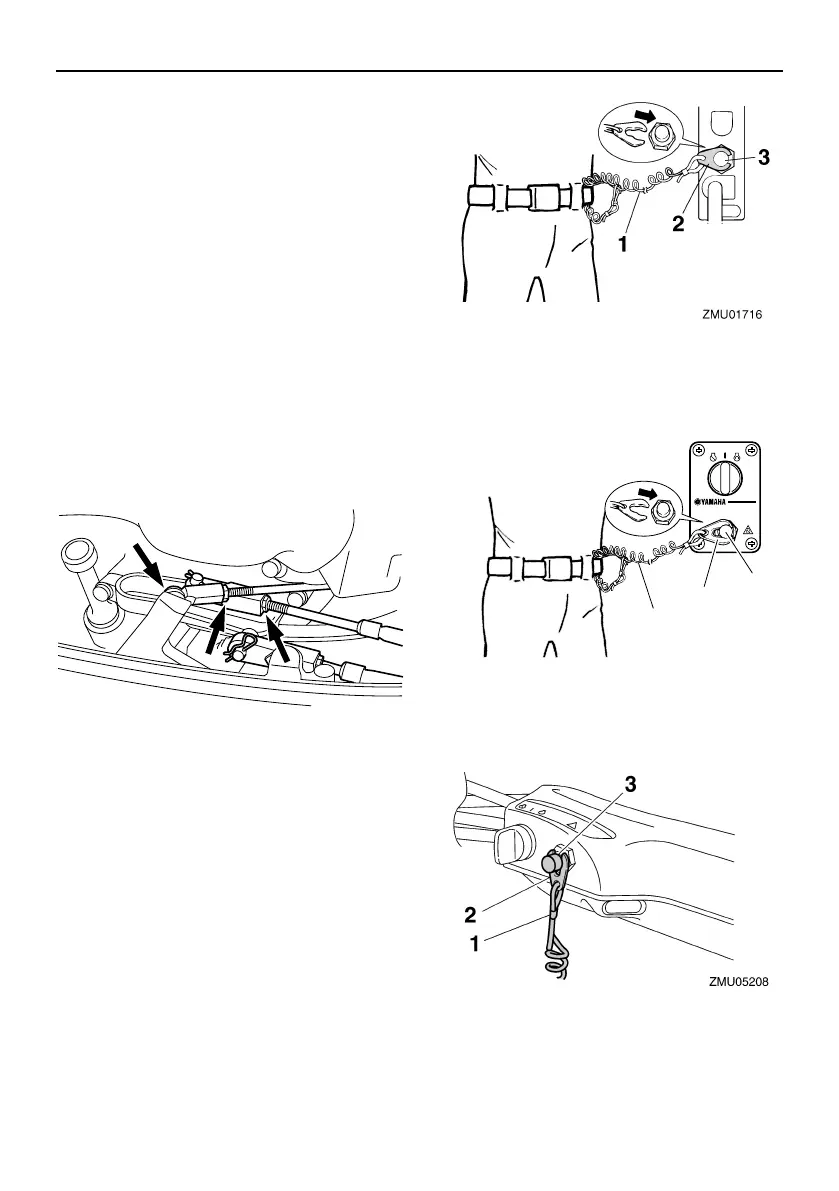 3
2
1
ZMU01716

YAMAHA

3
2
1
ZMU05208