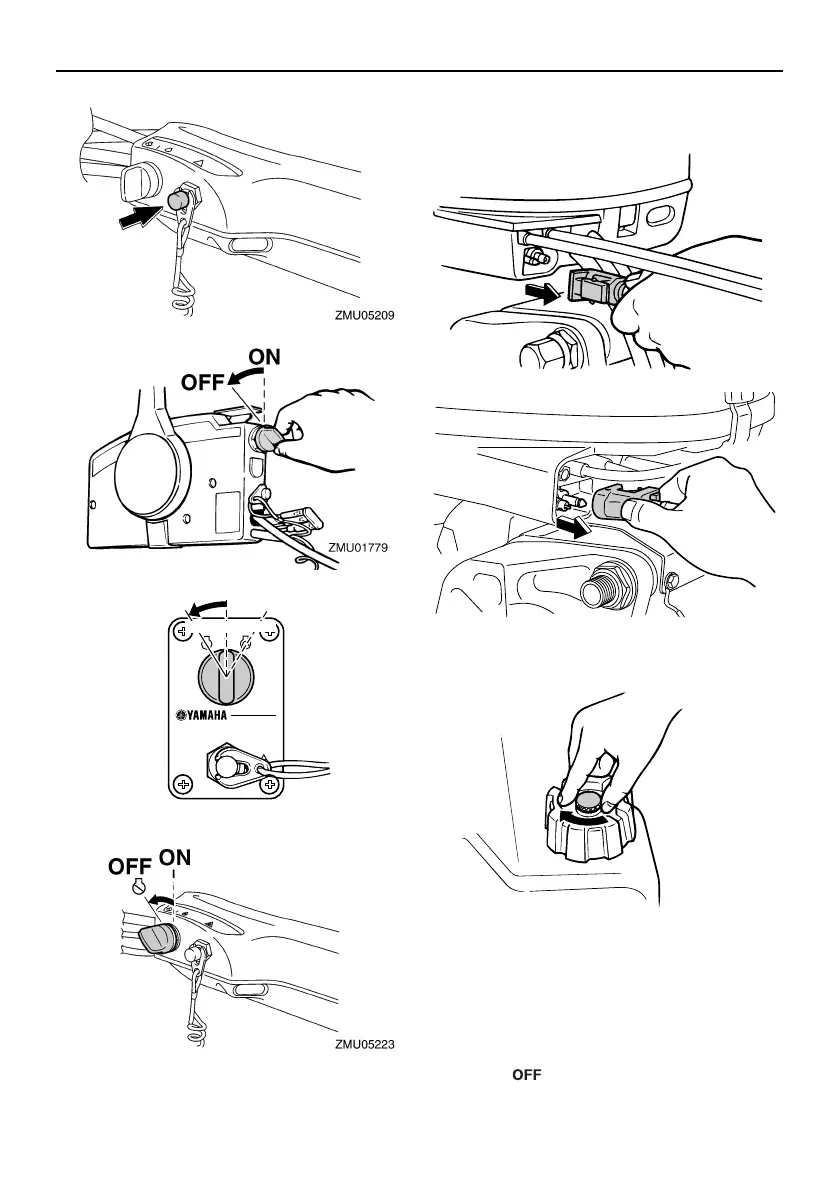 ZMU05209

ON
OFF

ZMU01779

YAMAHA

OFF ON

ZMU05223

OFF