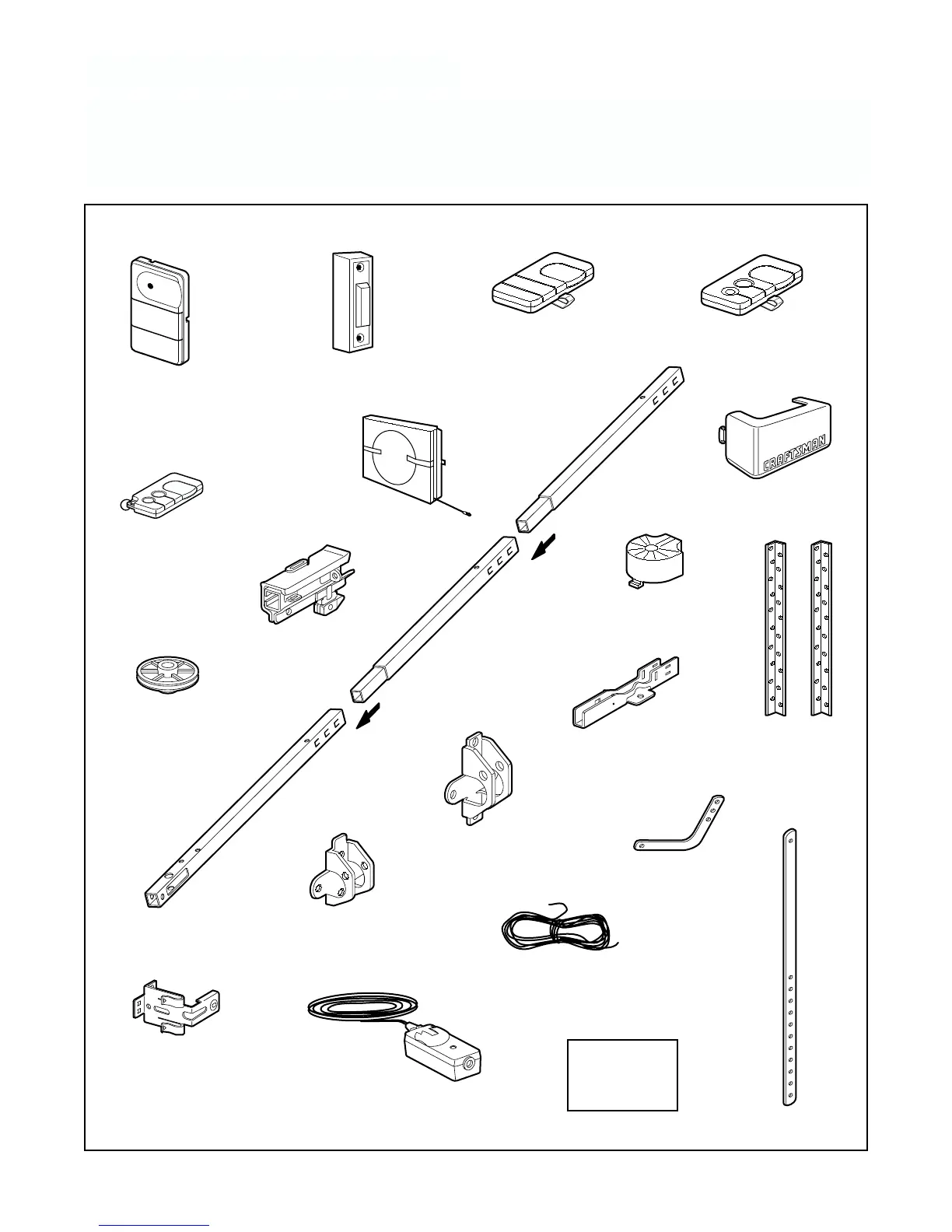 CRAFTSMAN