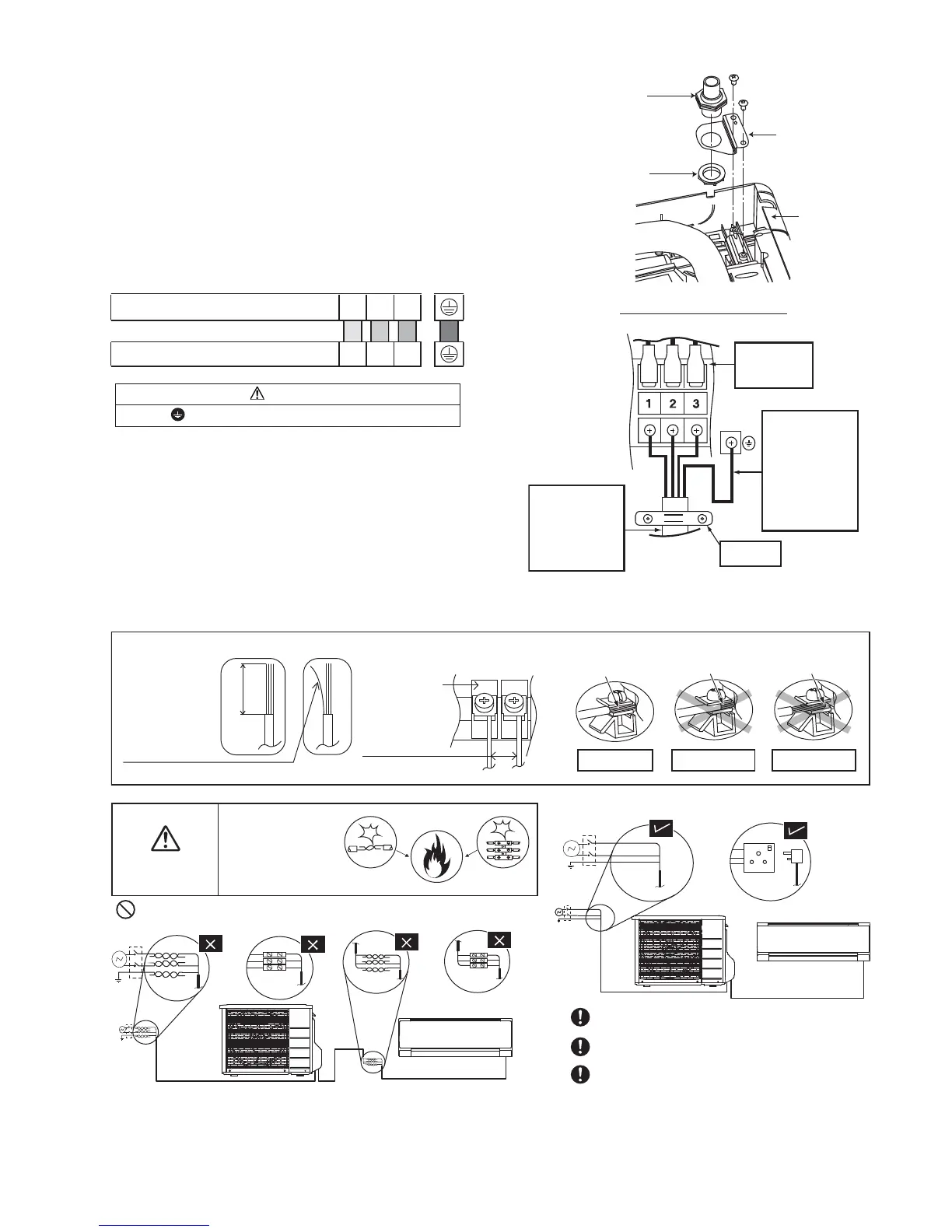 1 2 3

1 2 3