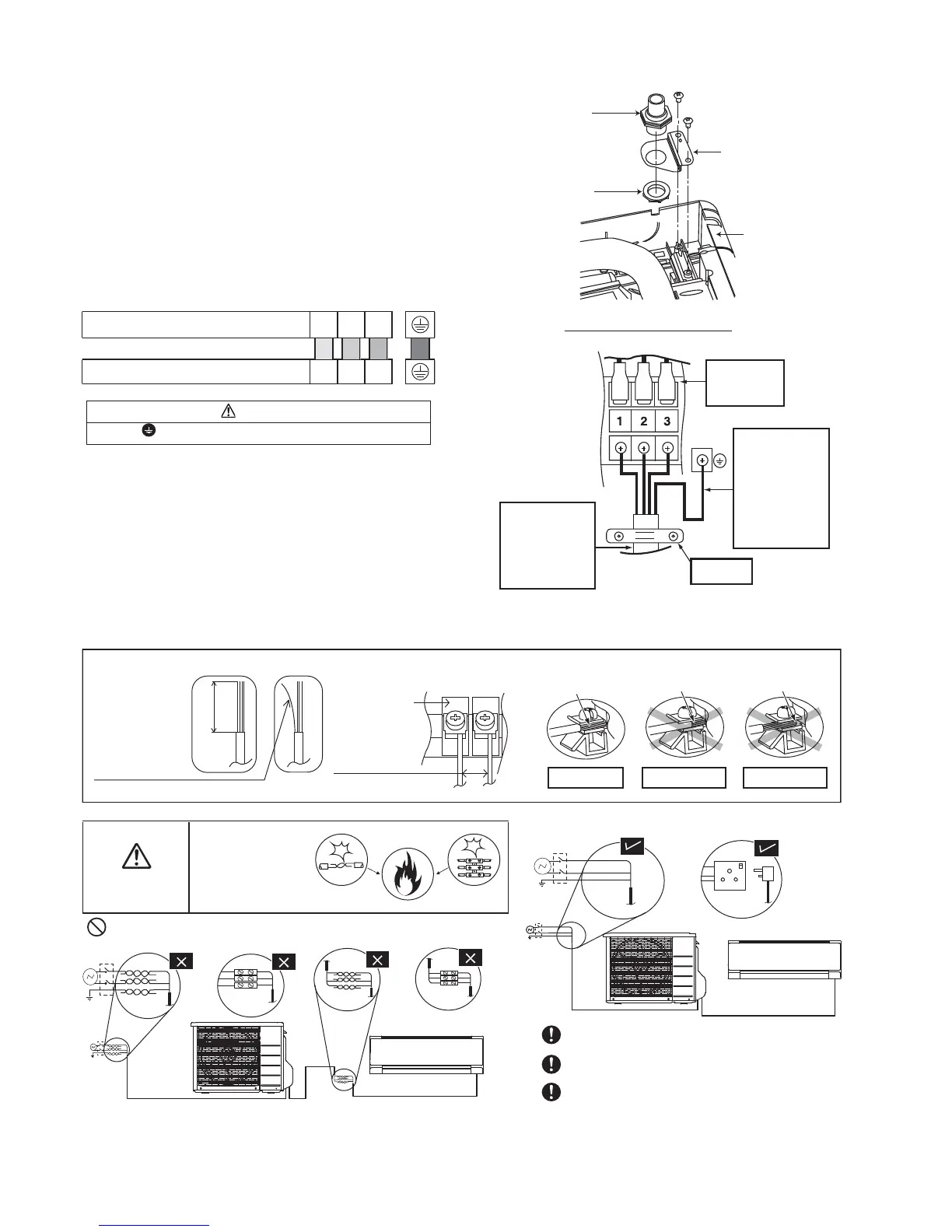 1 2 3