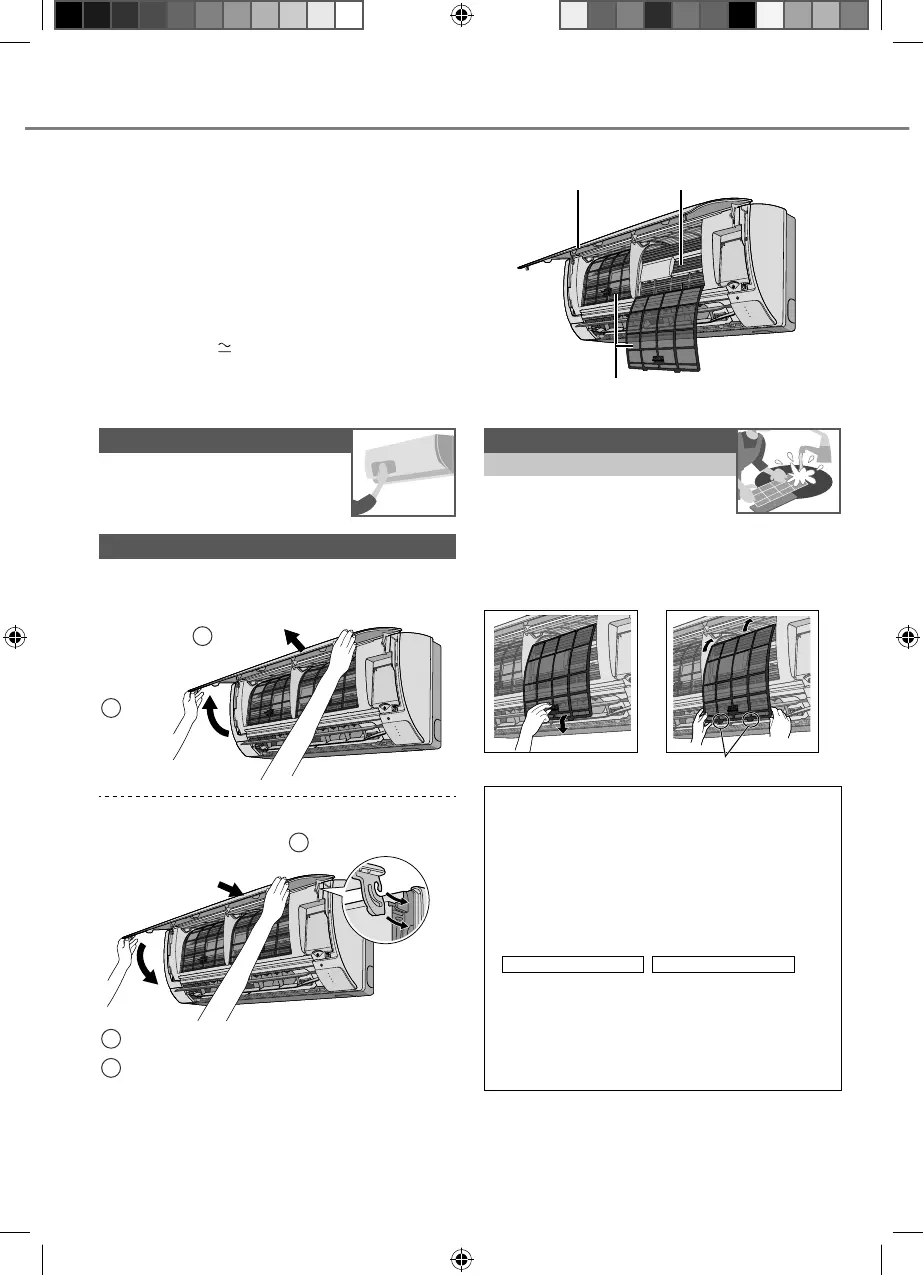 $\simeq$