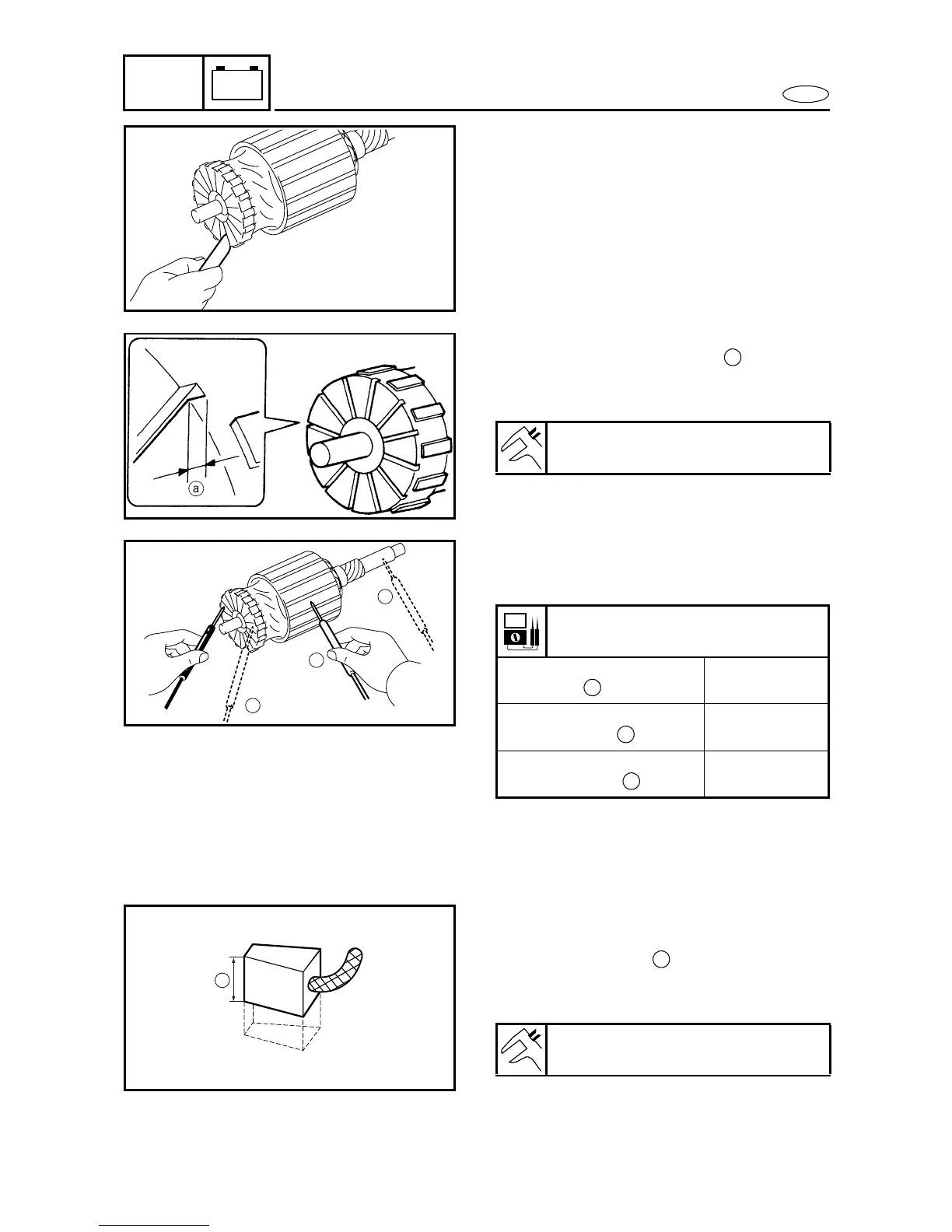 a