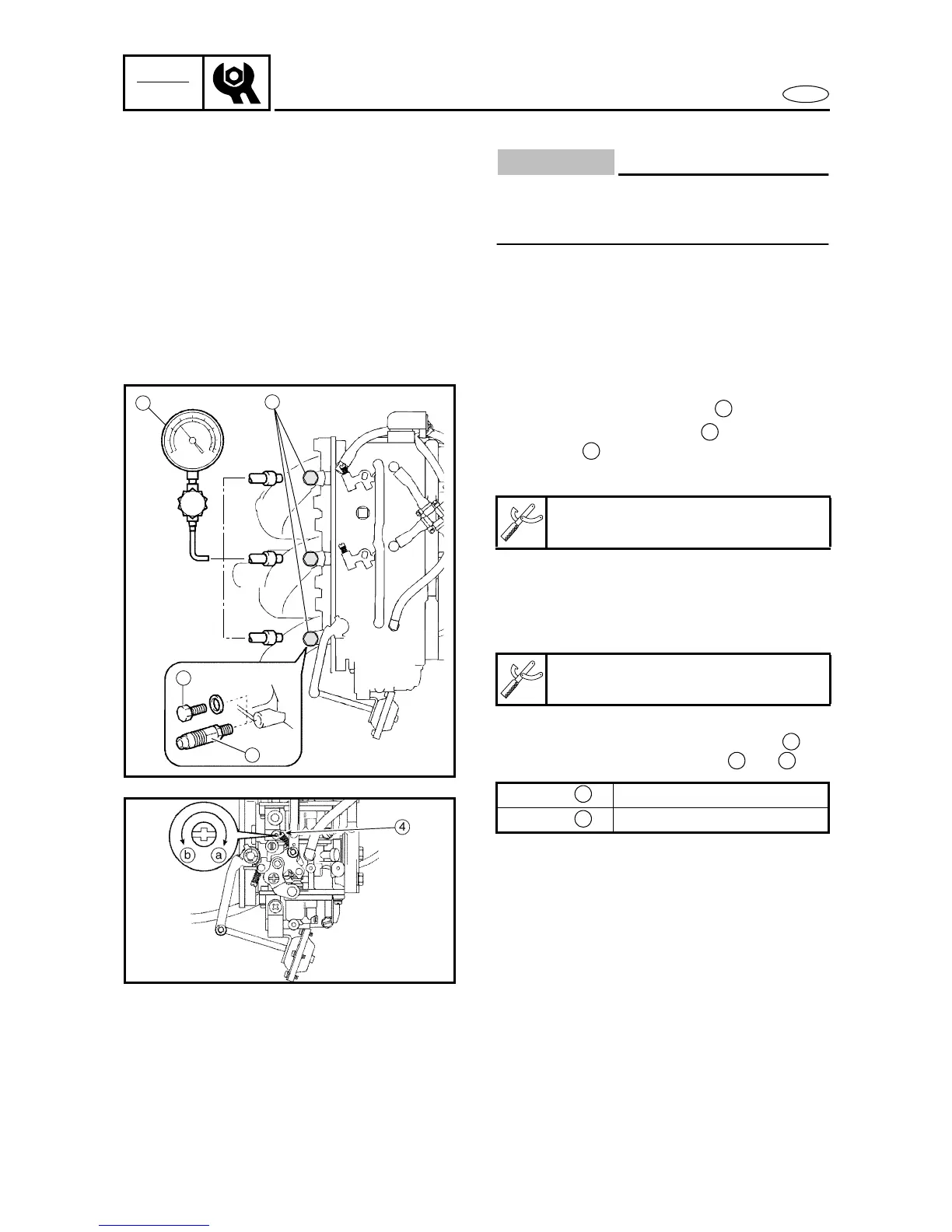 4

b

a