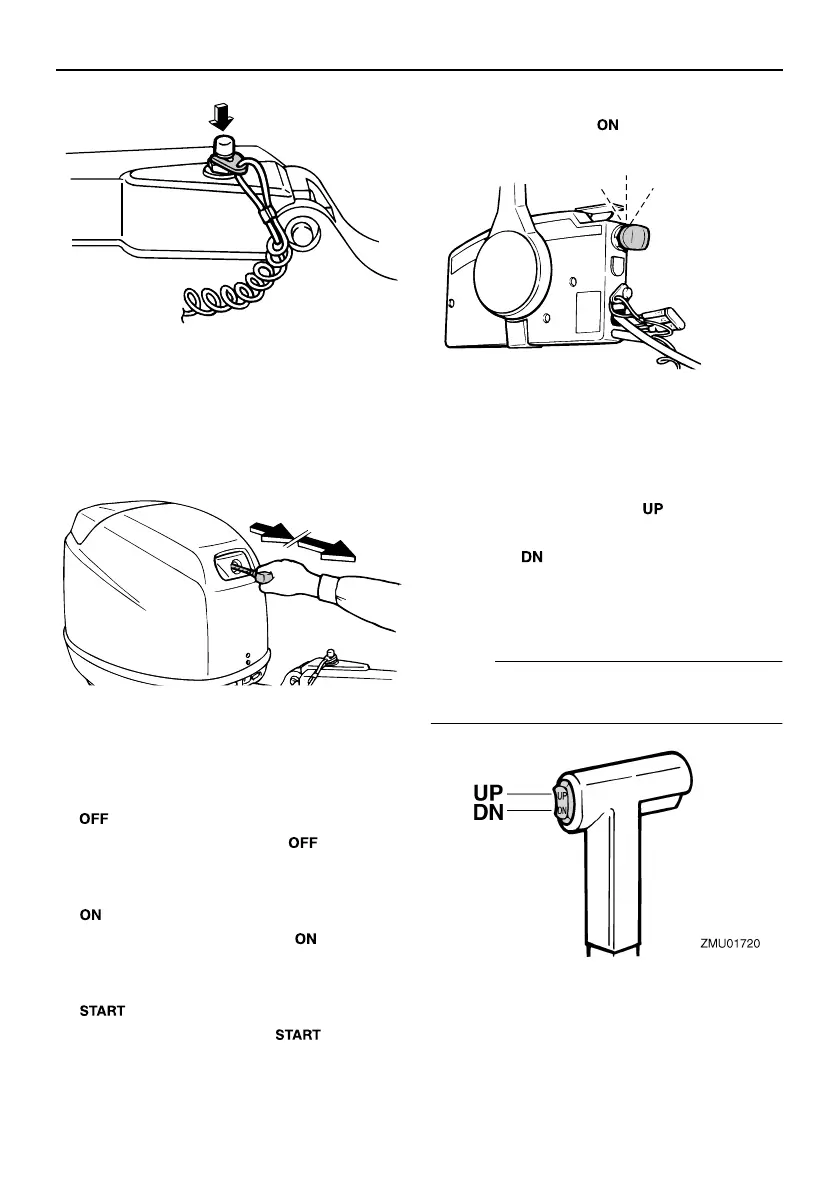 ON

UP

DN

OFF

OFF

ON

ON

START

START

UP
DN

UP
DN

ZMU01720