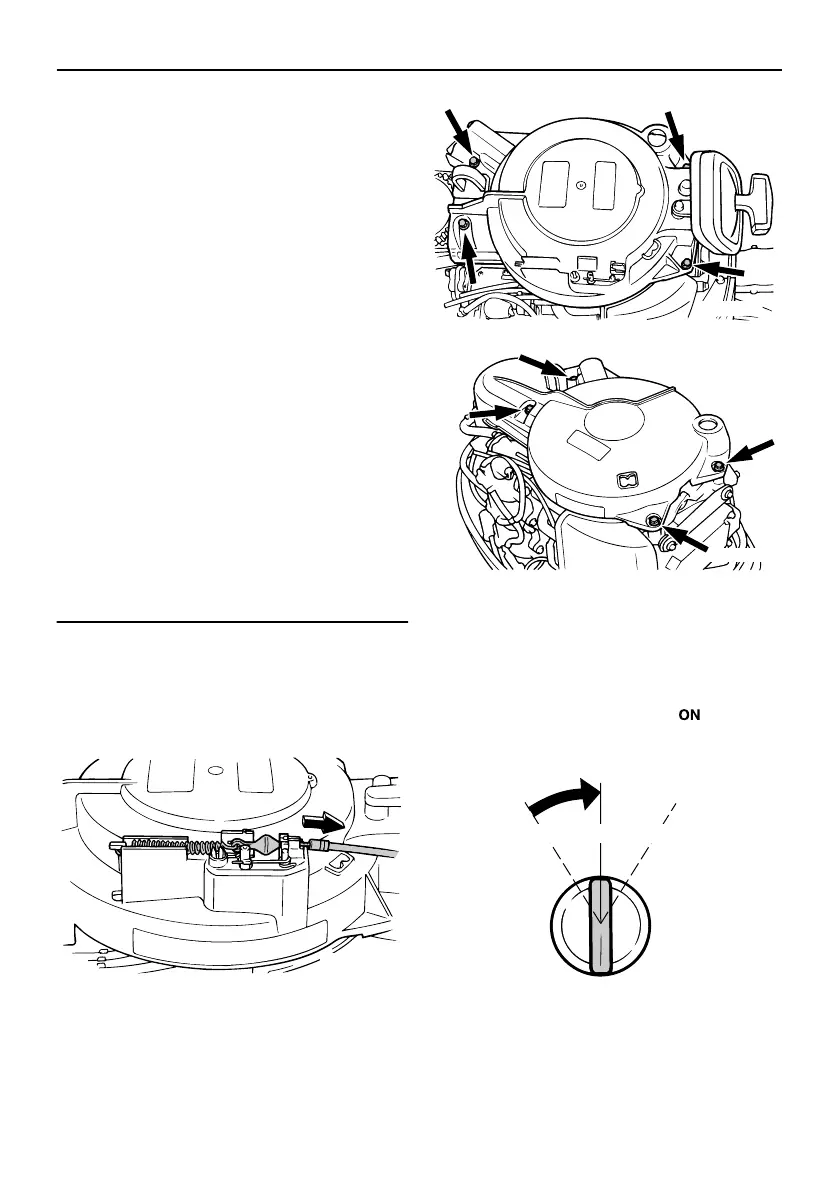 ON