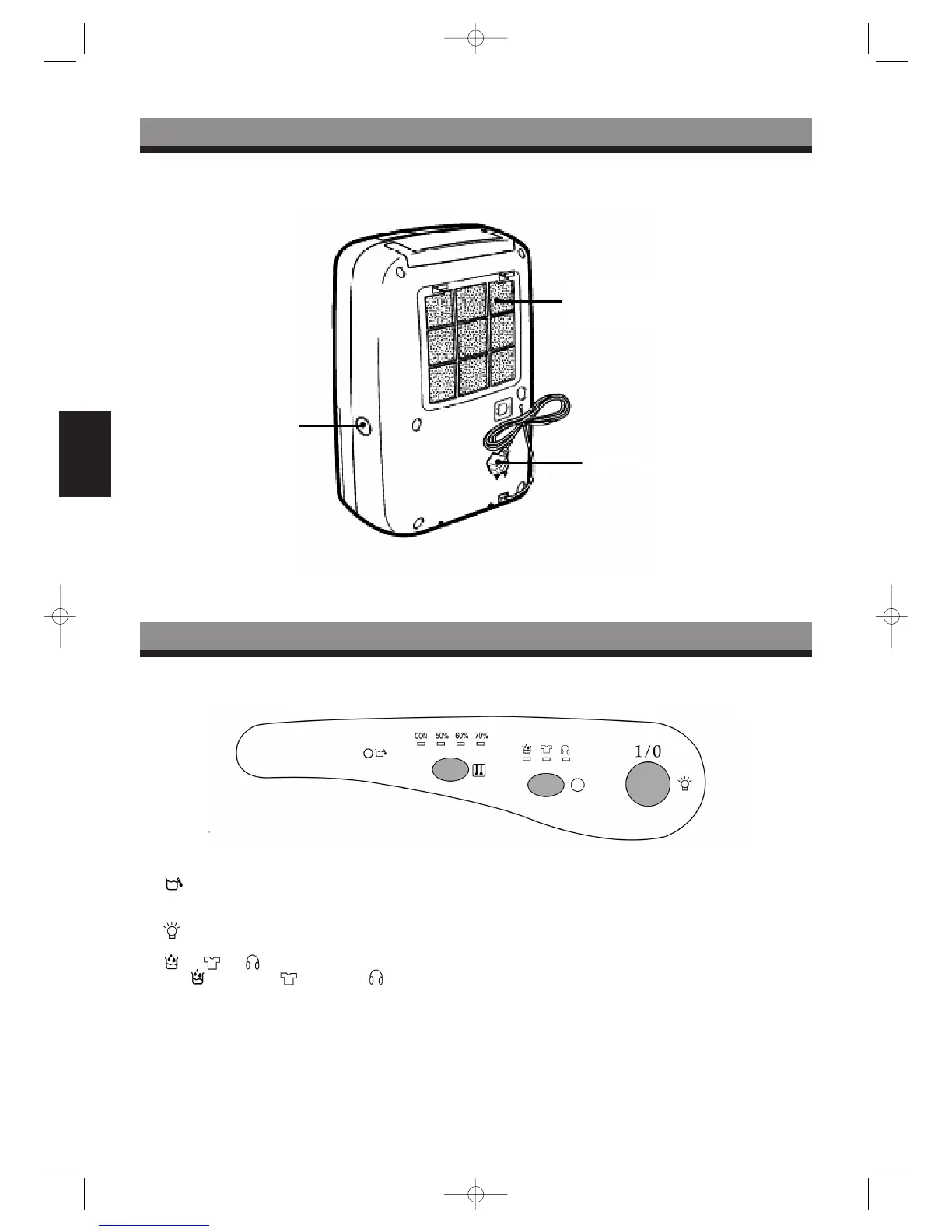 CON 50% 60% 70%

1/0