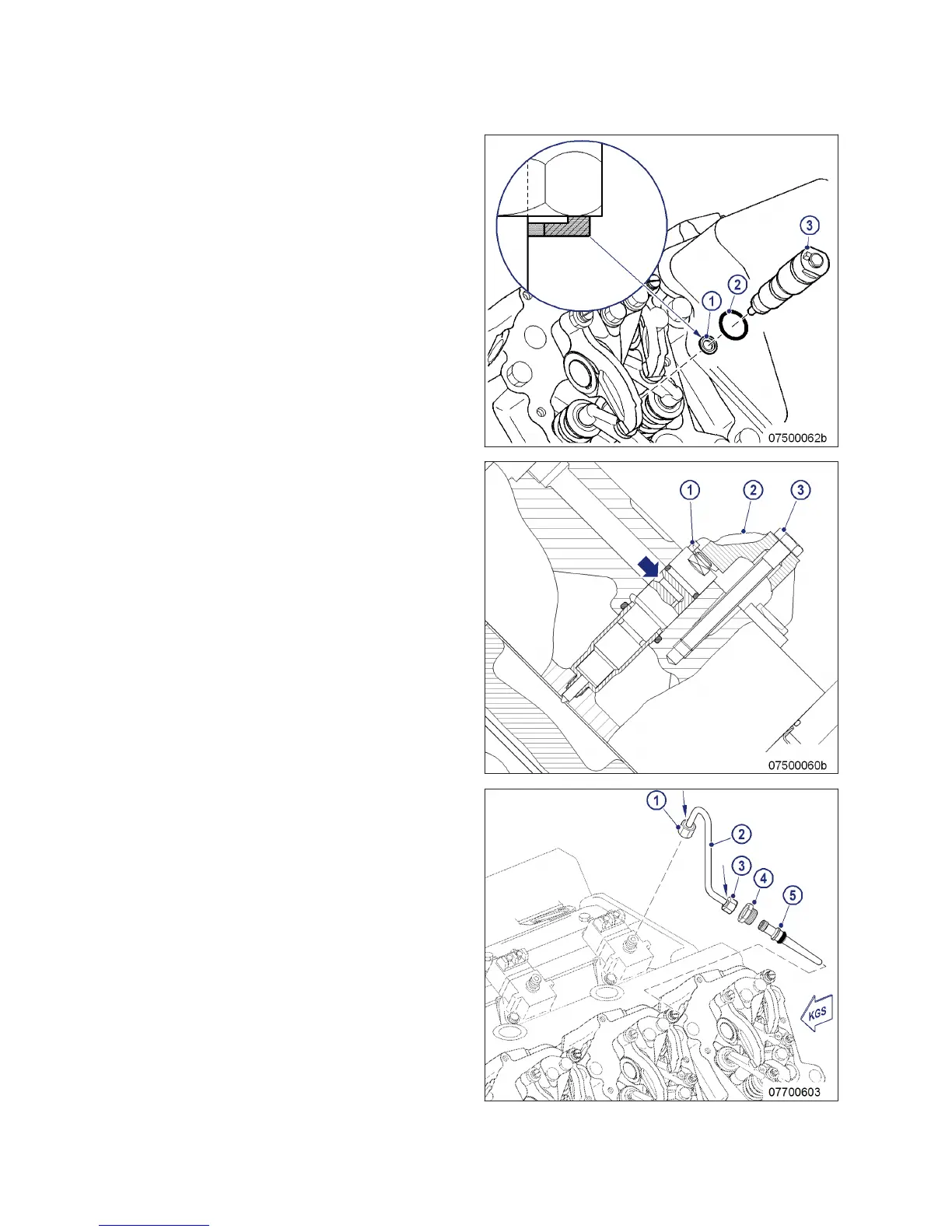 3
2
1
07500062b

1 2 3
07500060b

1
2
3
4
5
KGS
07700603