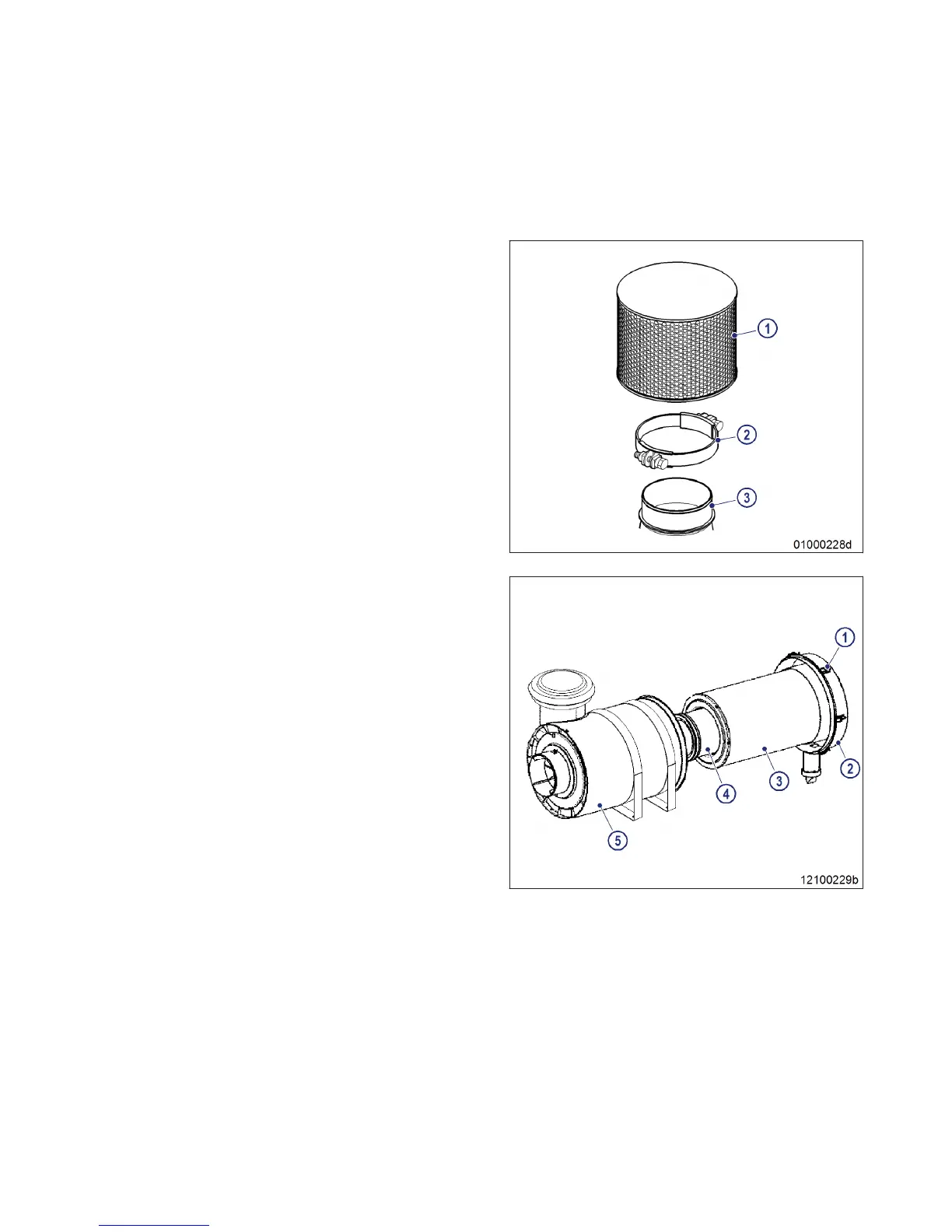 1
2
3
01000228d

1
2
3
4
5
12100229b