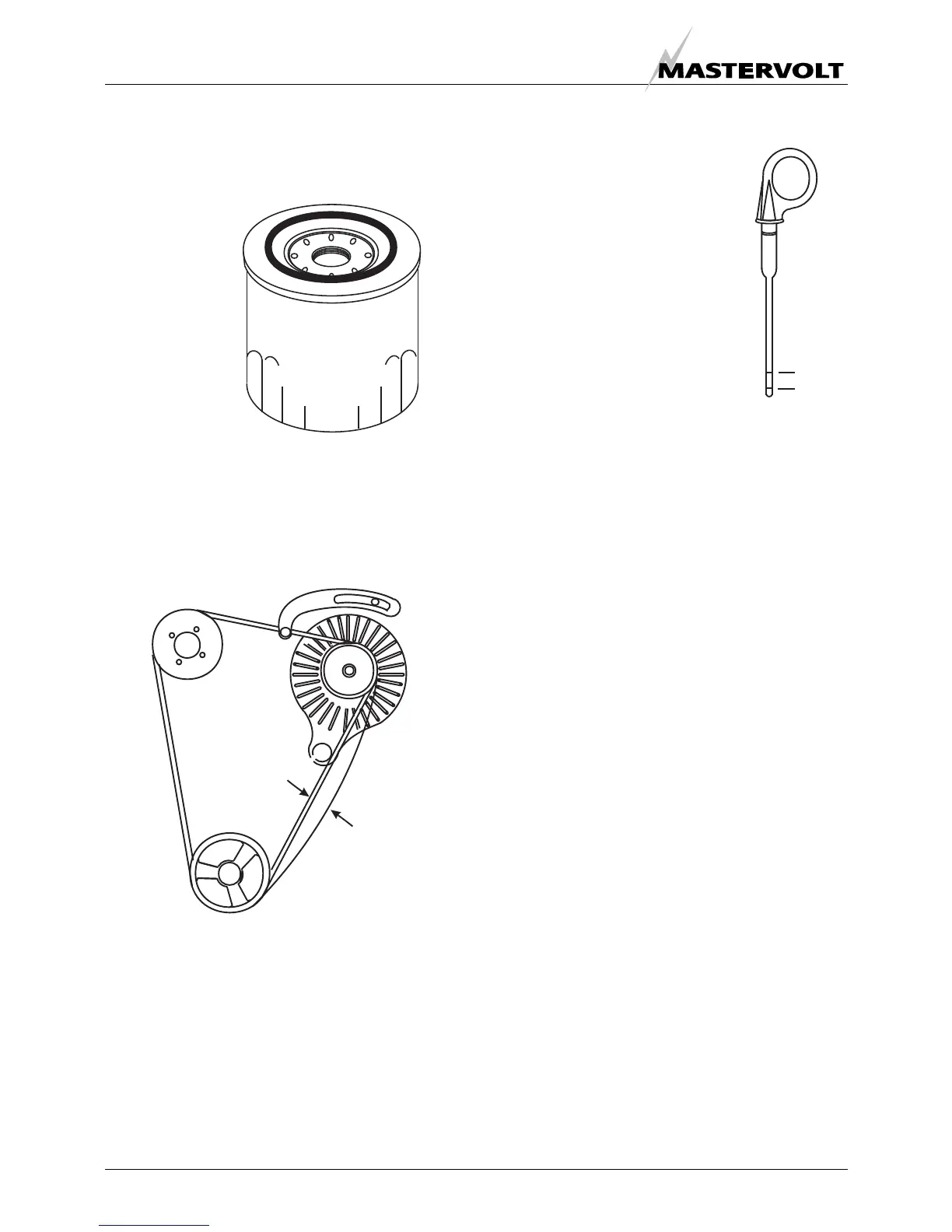 MASTERVOLT