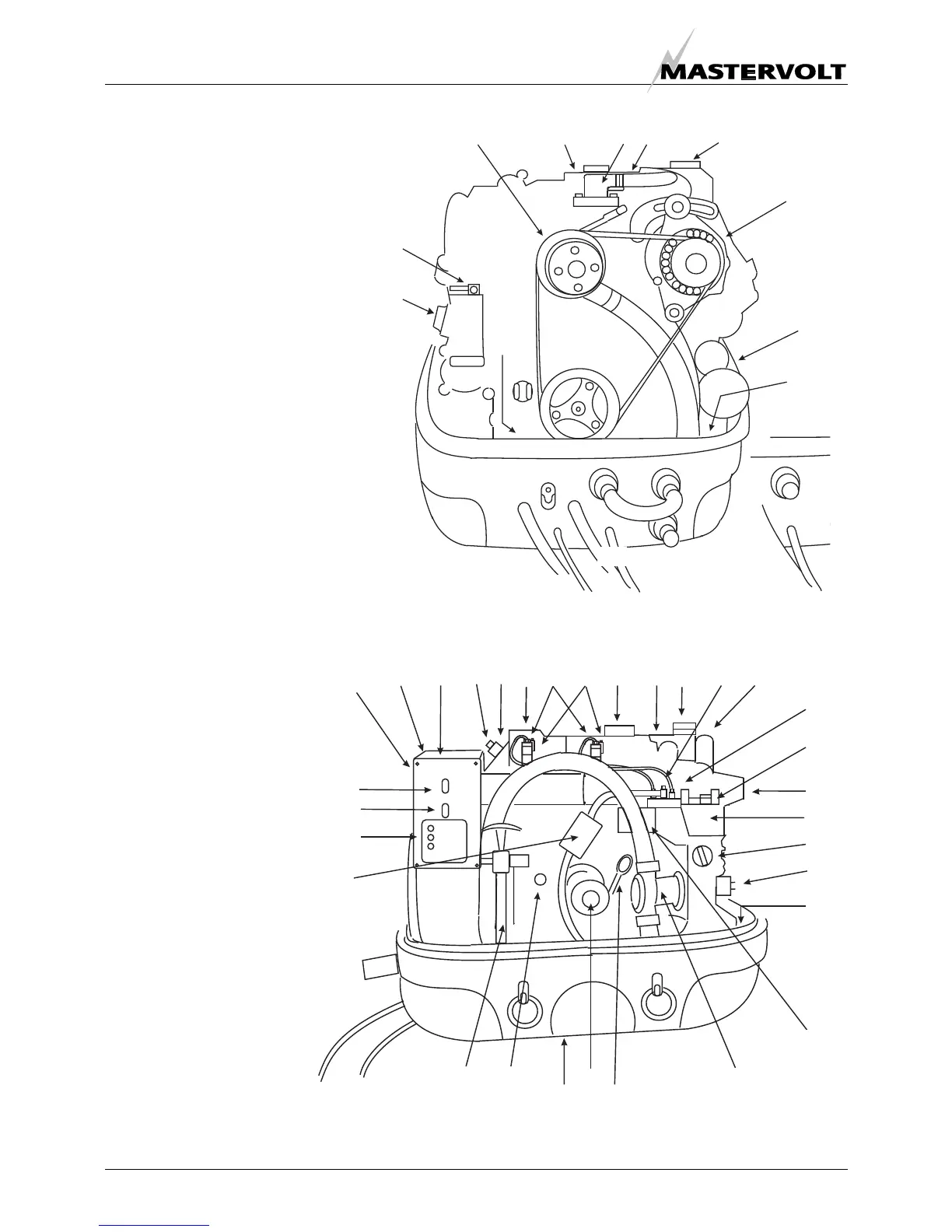 MASTERVOLT