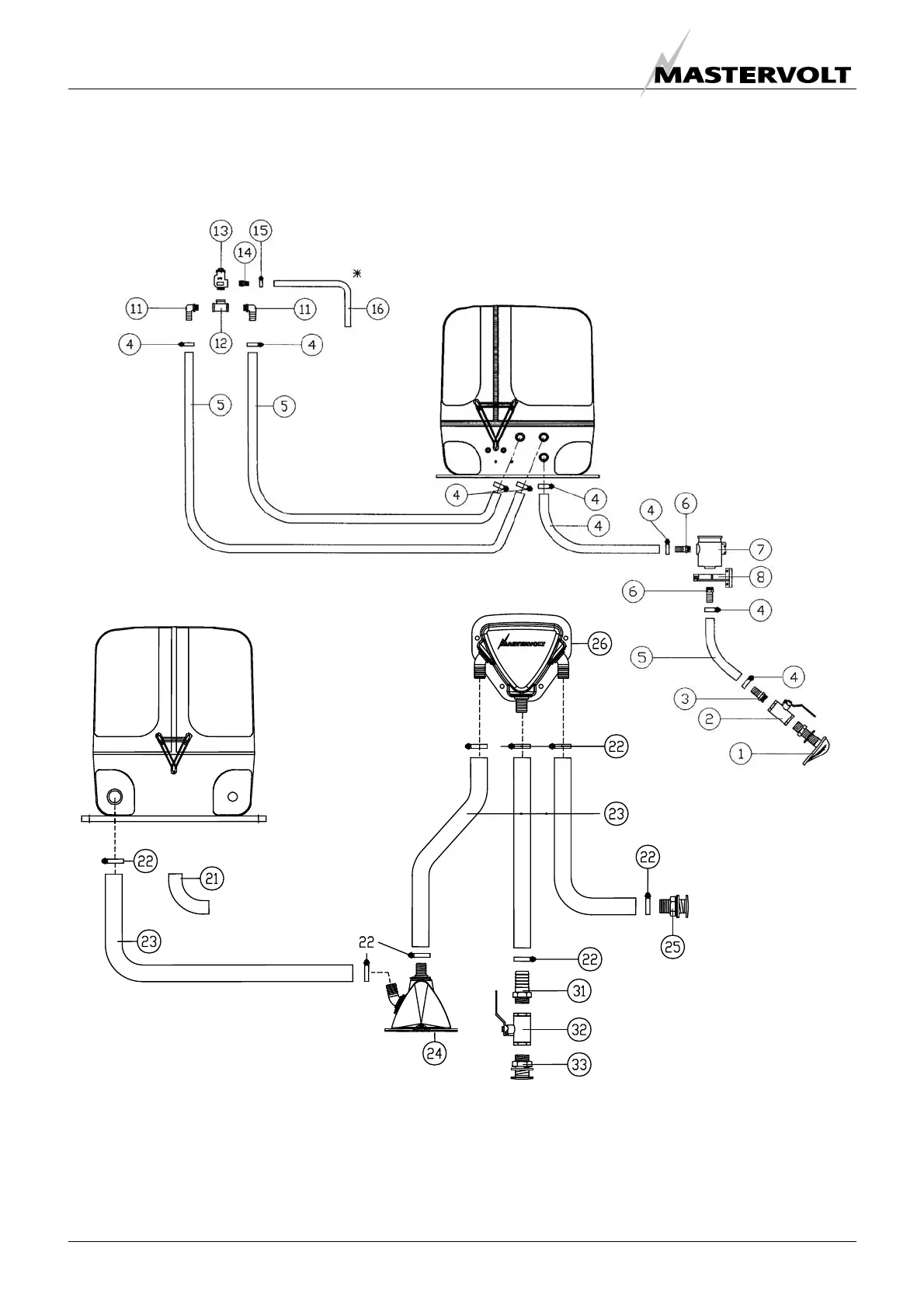 MASTERVOLT

13 15 14 * 11 11 16 12 4 4 5 5 4 4 4 4 6 7 8 6 4 5 4 3 2 1

MASTERVOLT 26 22 23 22 21 22 23 25 22 22 31 32 24 33