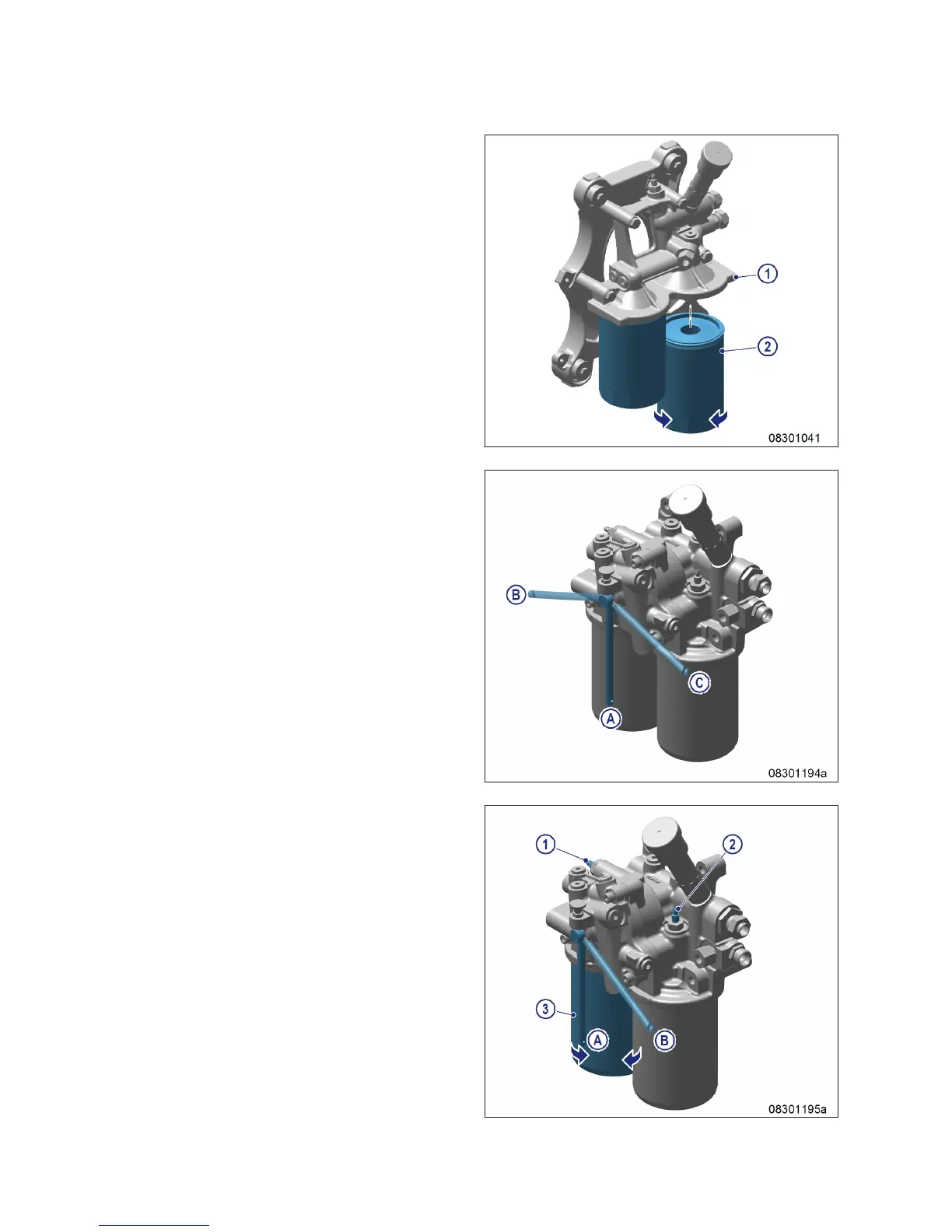 1
2
08301041

B
C
A
08301194a

1
2
3
A
B
08301195a