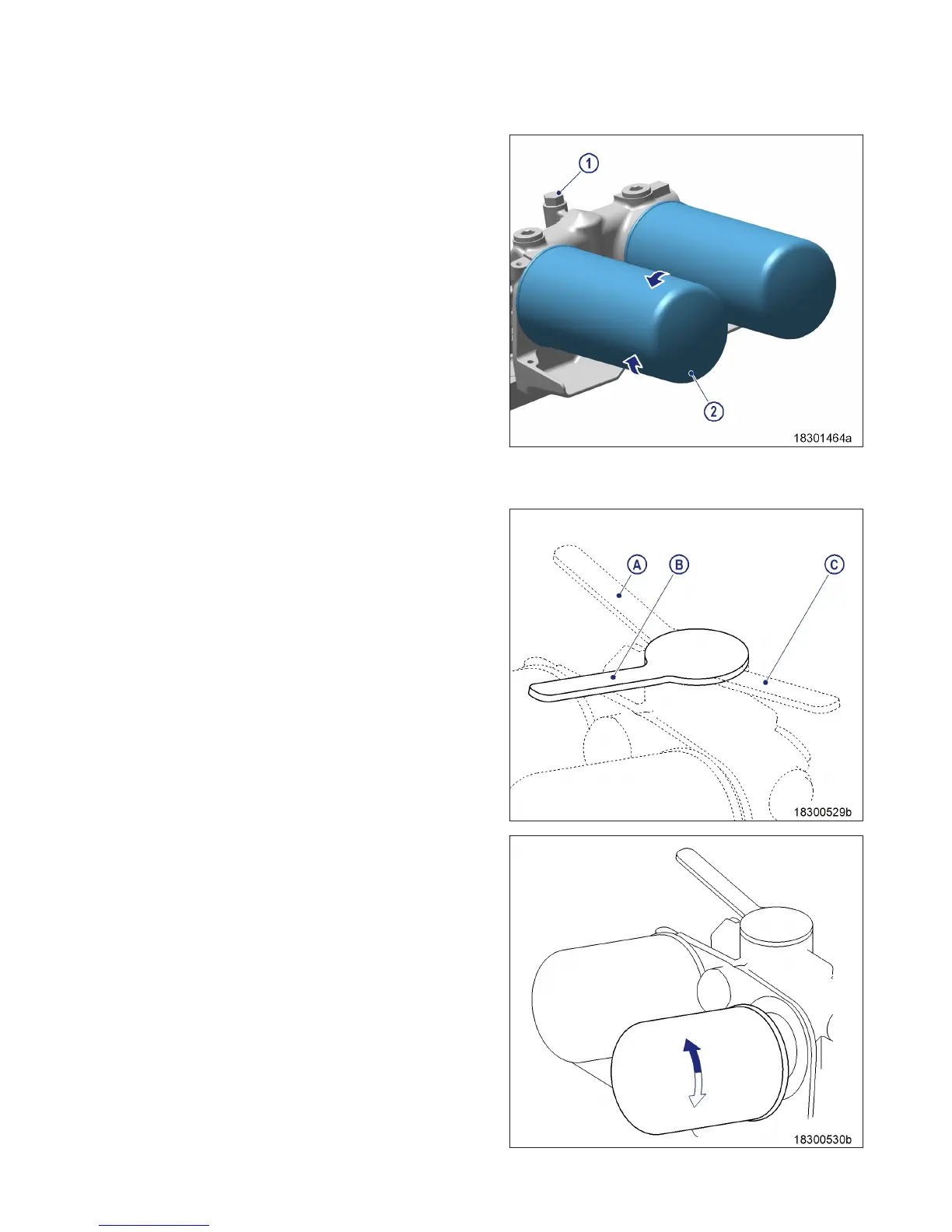 1
2
18301464a

A
B
C
18300529b

18300530b