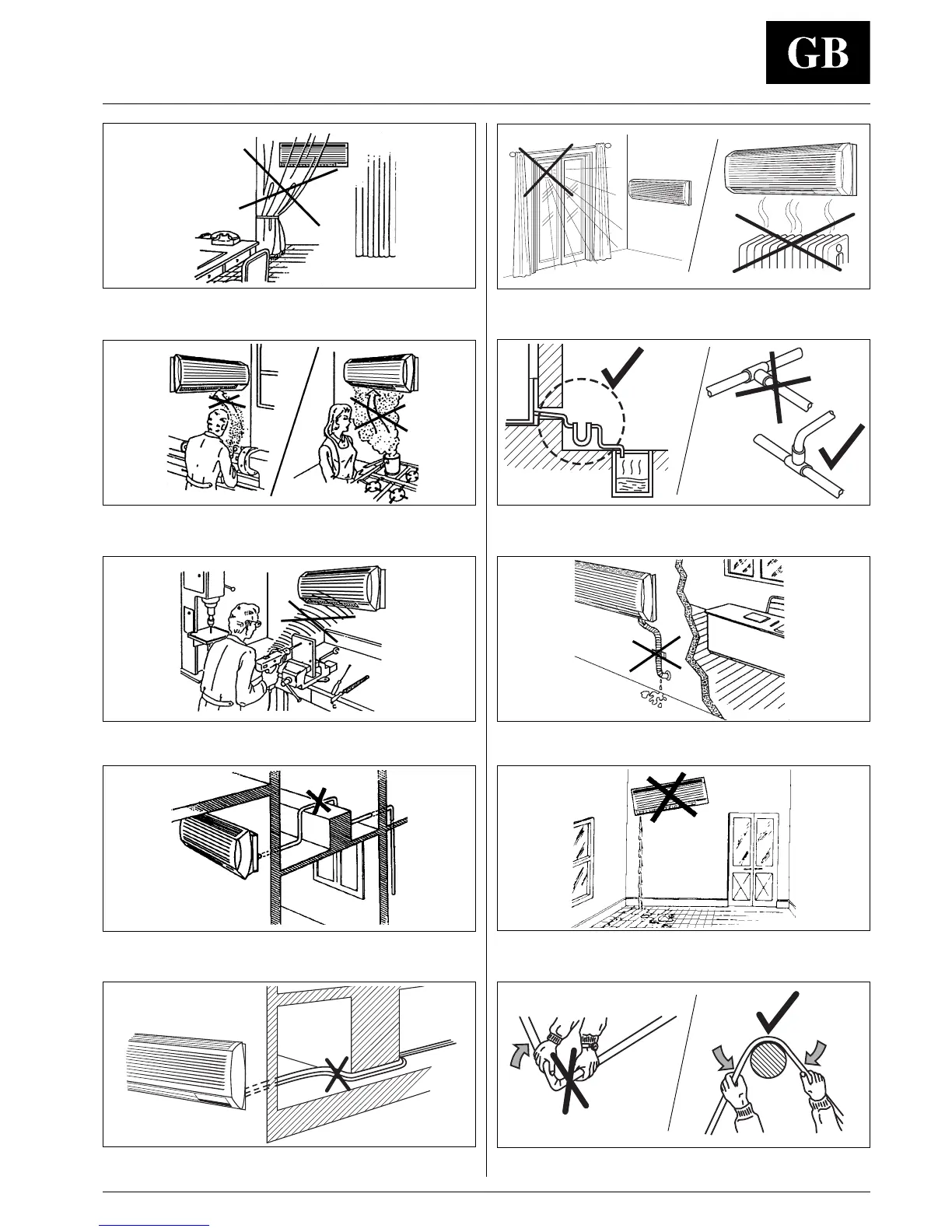 GB