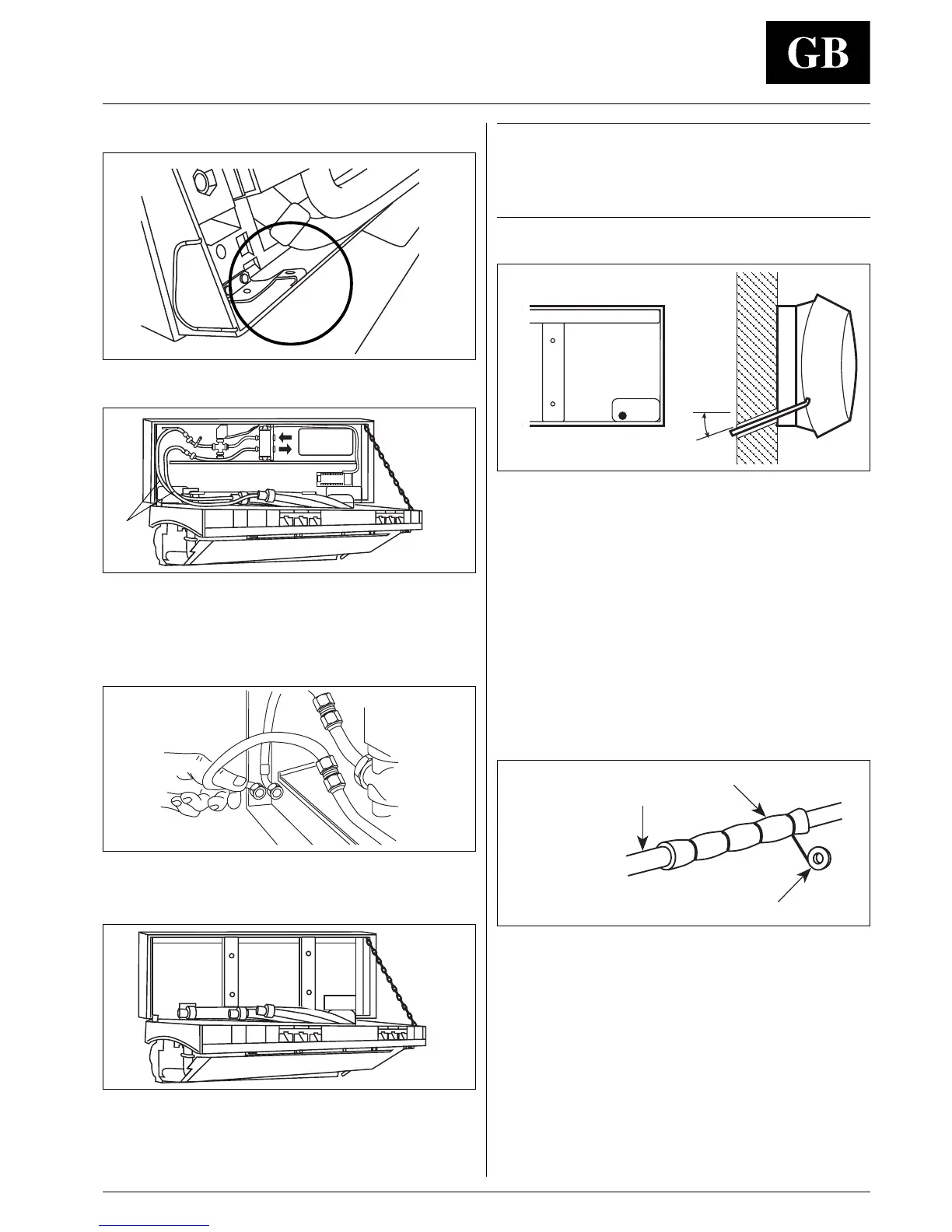 GB