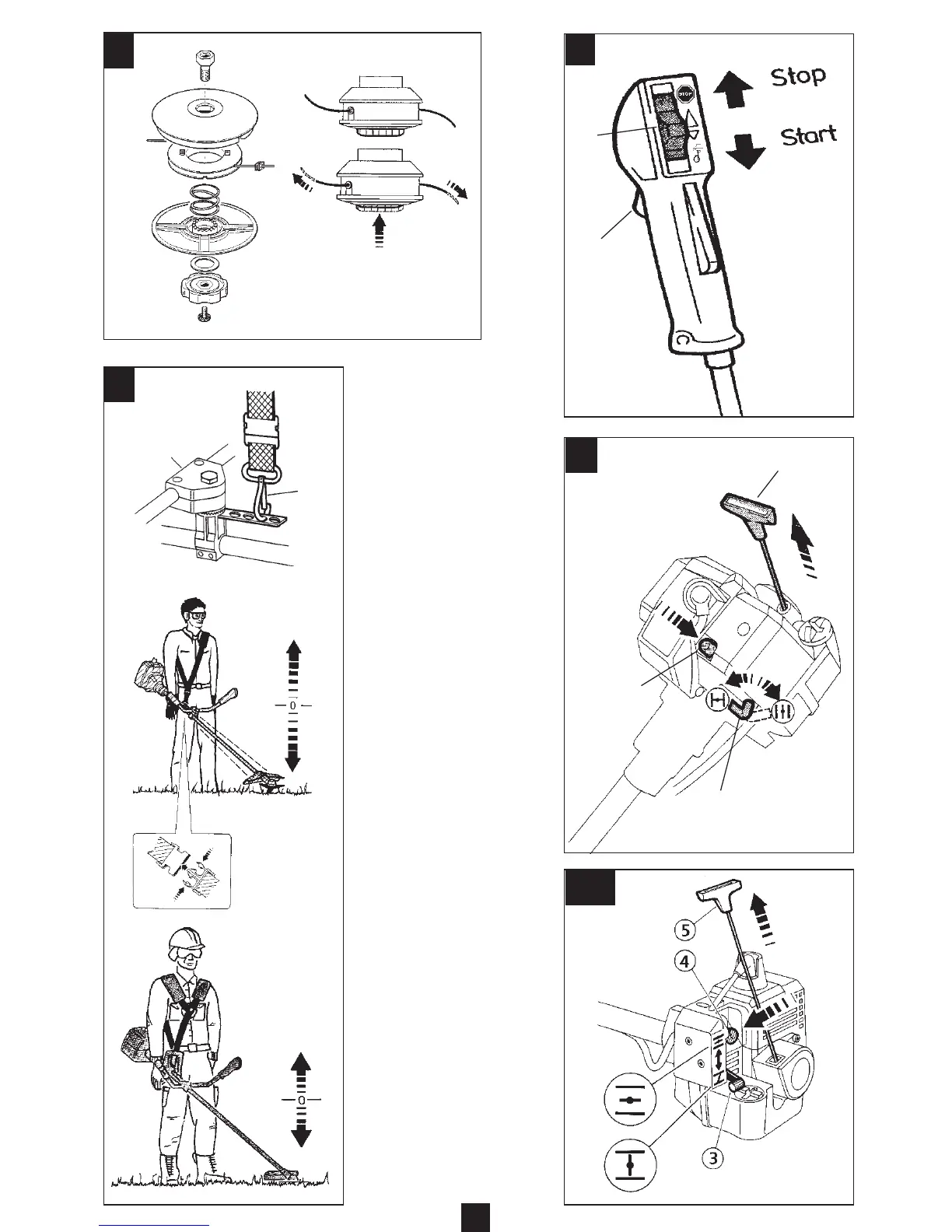 Stop

Start

STOP

0

0

5

4

3