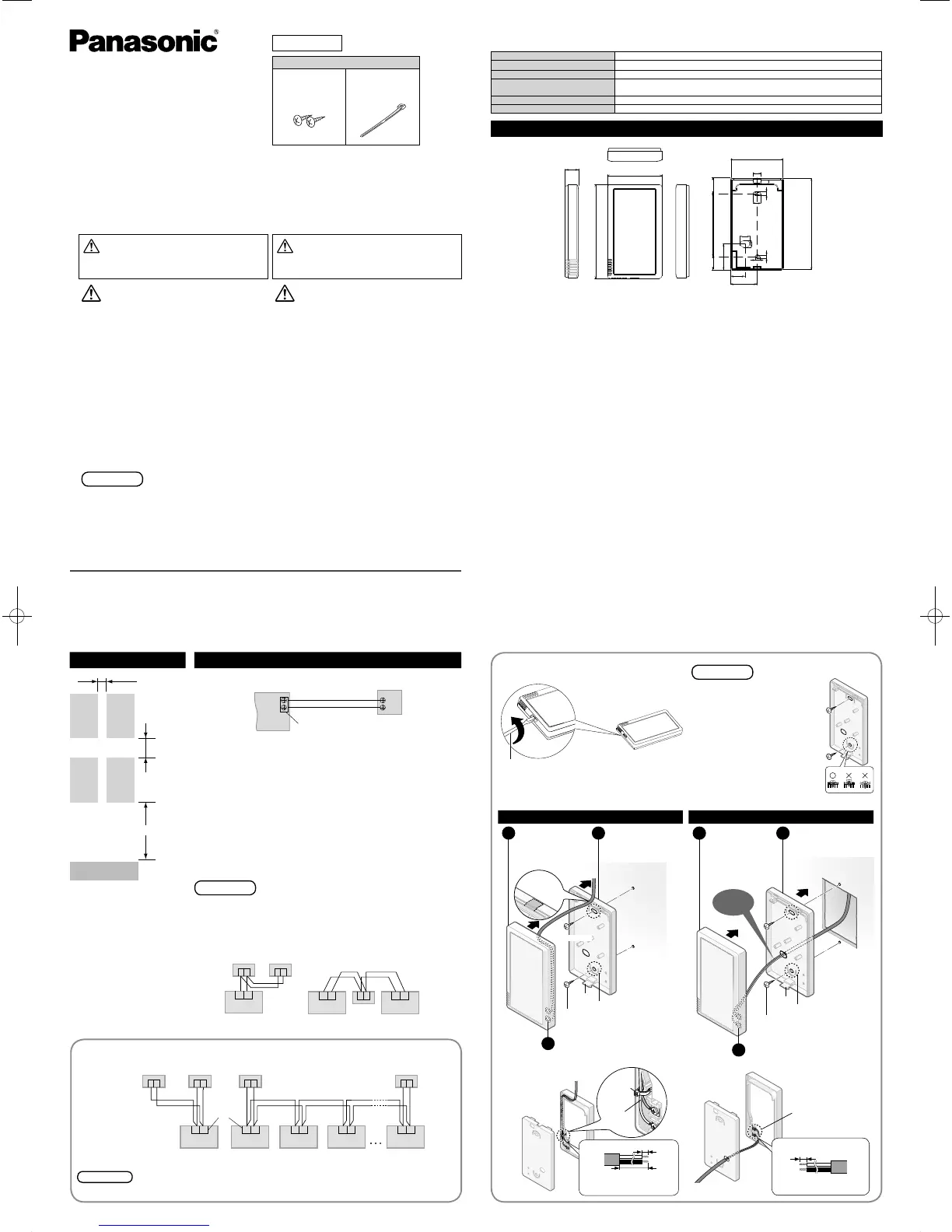 Panasonic®