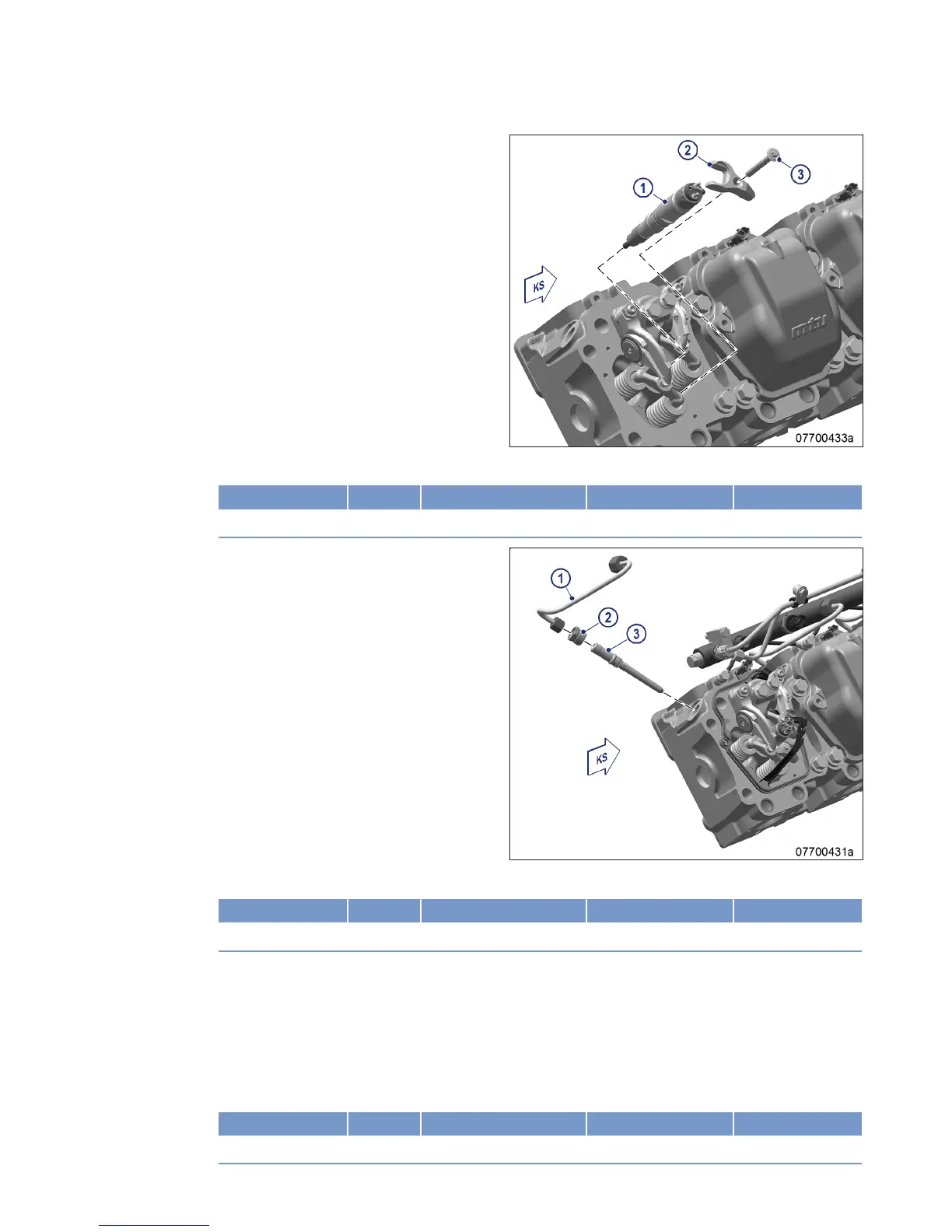 2

3

1

KS

mtu

07700433a

1

2

3

KS

07700431a