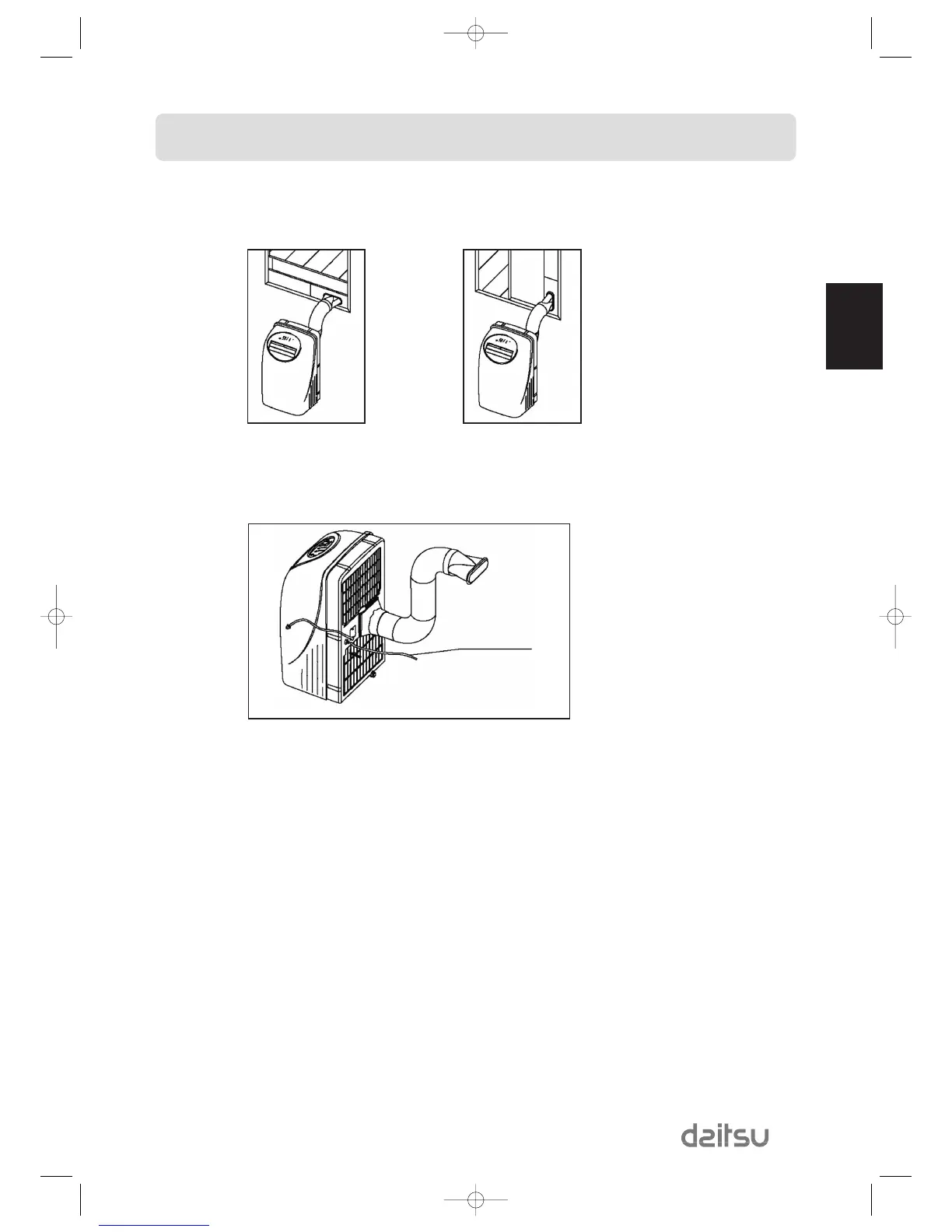 daitsu