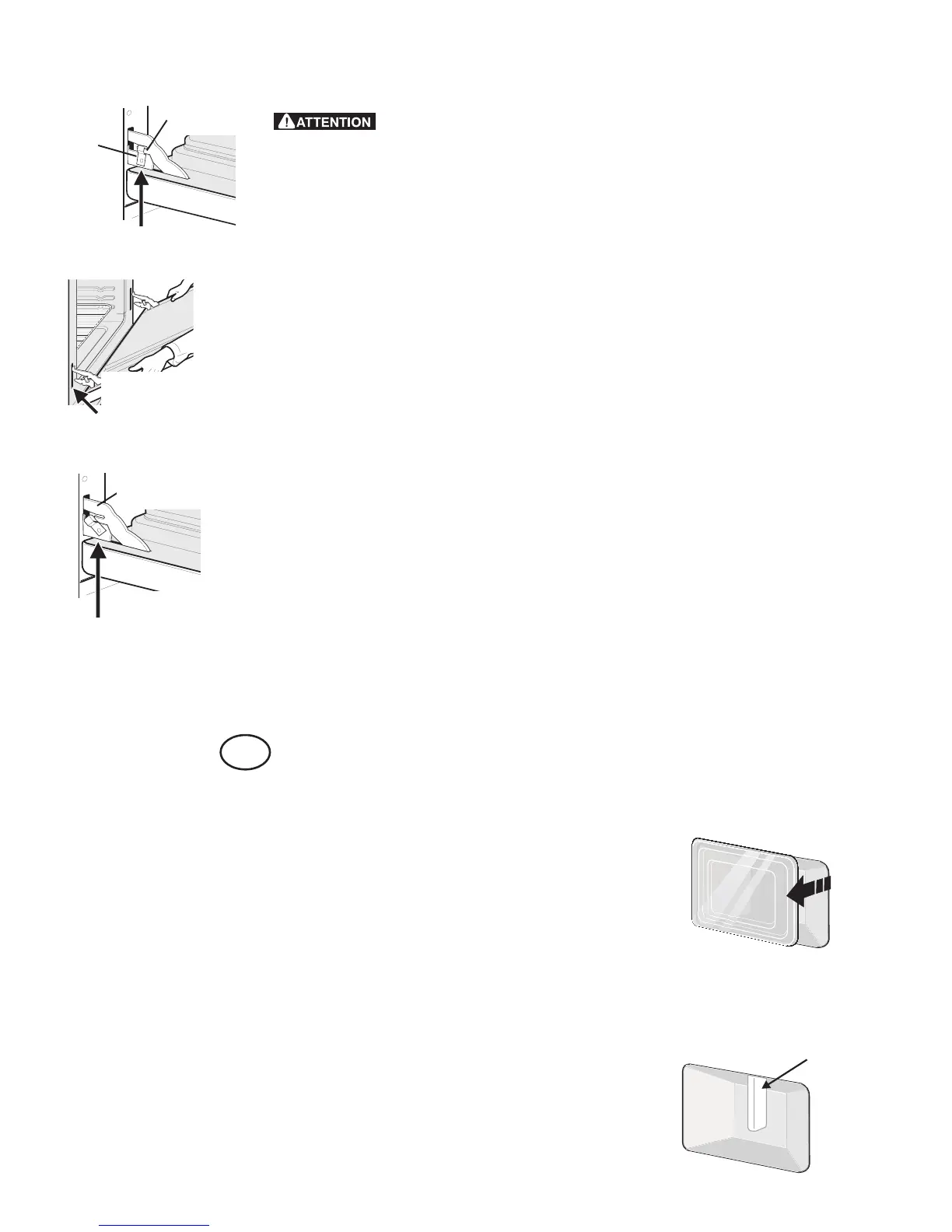 ATTENTION