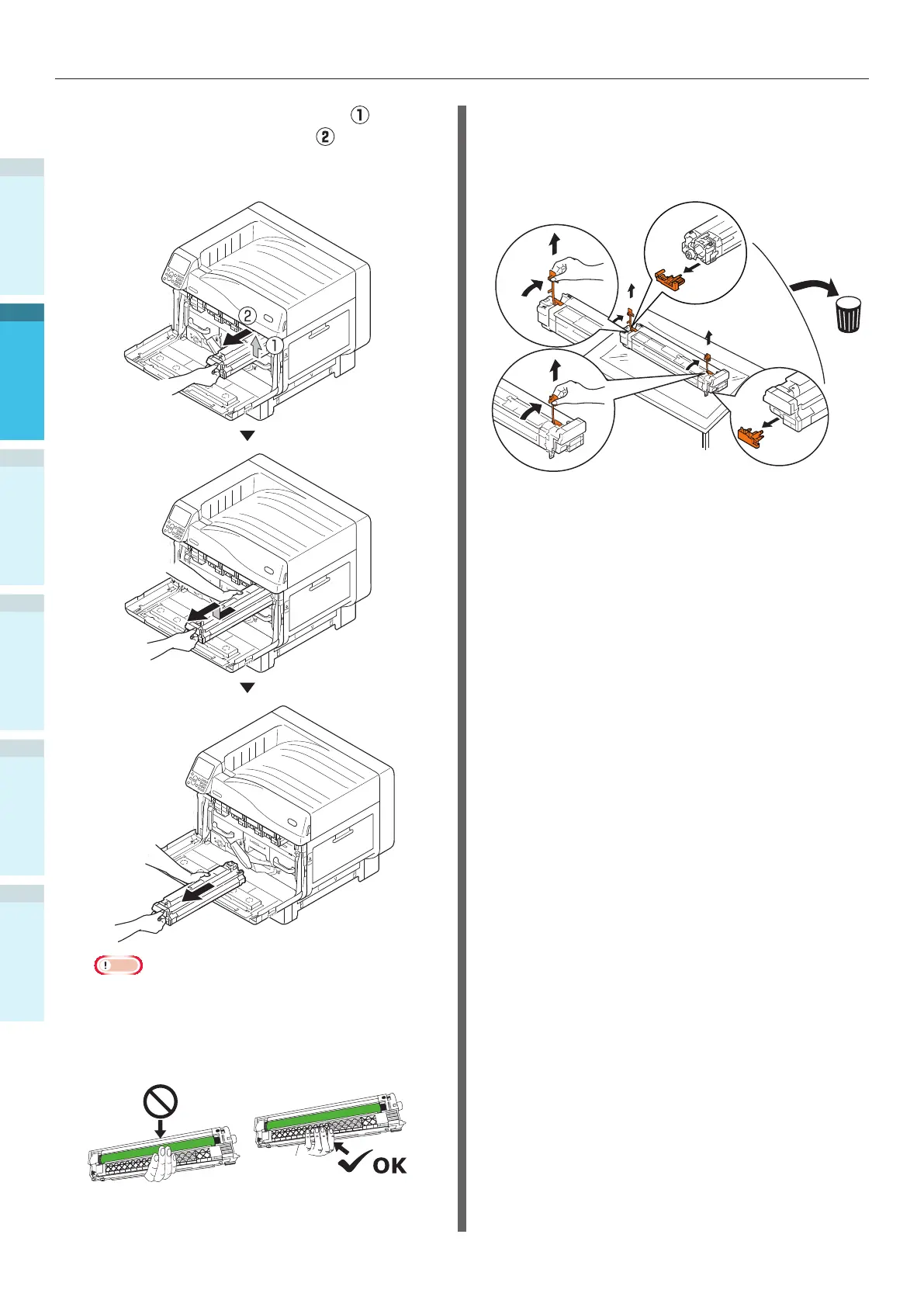 ①
②

②
①

OK