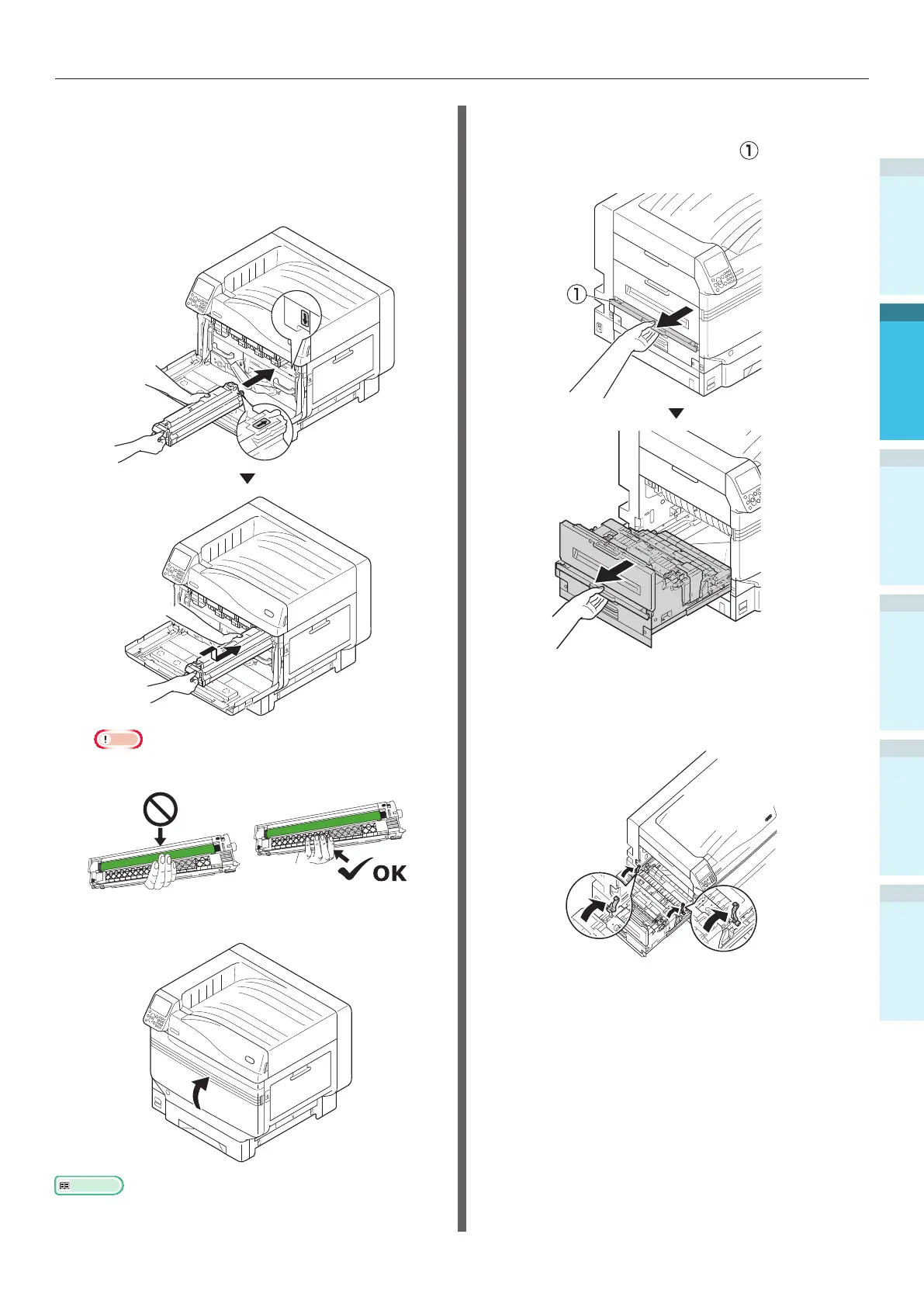 ①

①

OK