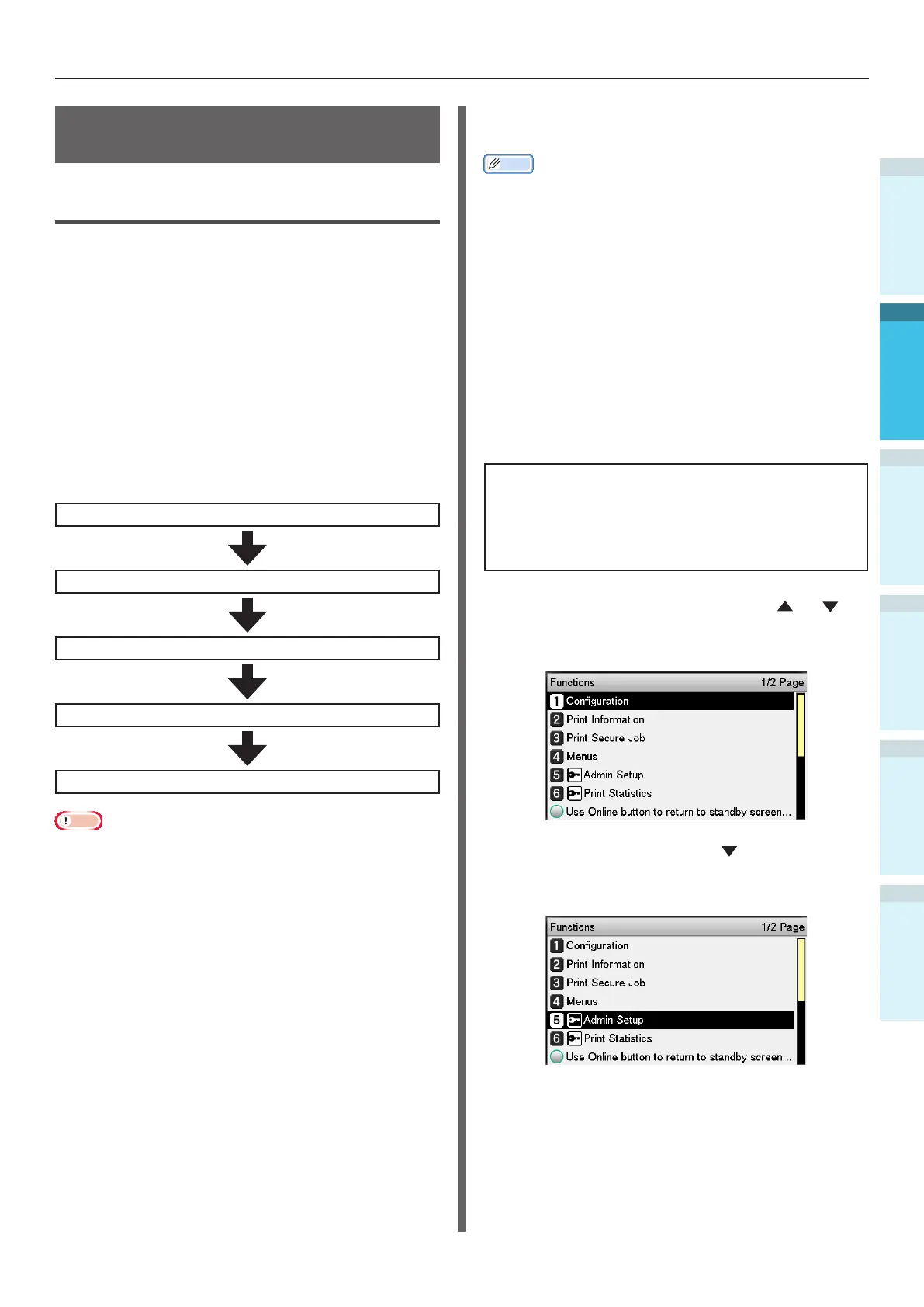 Functions 1/2 Page
1 Configuration
2 Print Information
3 Print Secure Job
4 Menus
5 Admin Setup
6 Print Statistics
Use Online button to return to standby screen...

Functions 1/2 Page
1 Configuration
2 Print Information
3 Print Secure Job
4 Menus
5 Admin Setup
6 Print Statistics
Use Online button to return to standby screen...