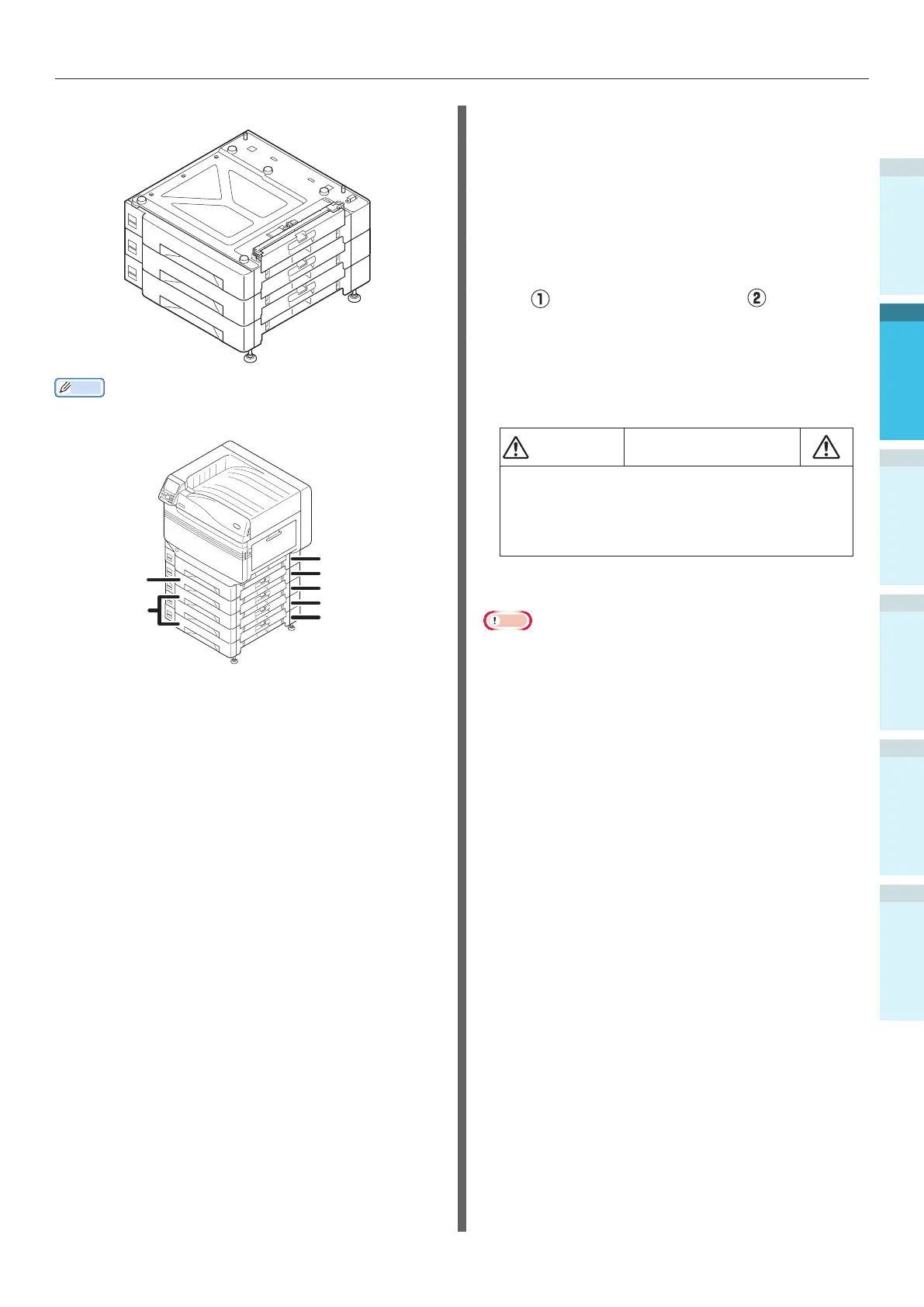 ①

②