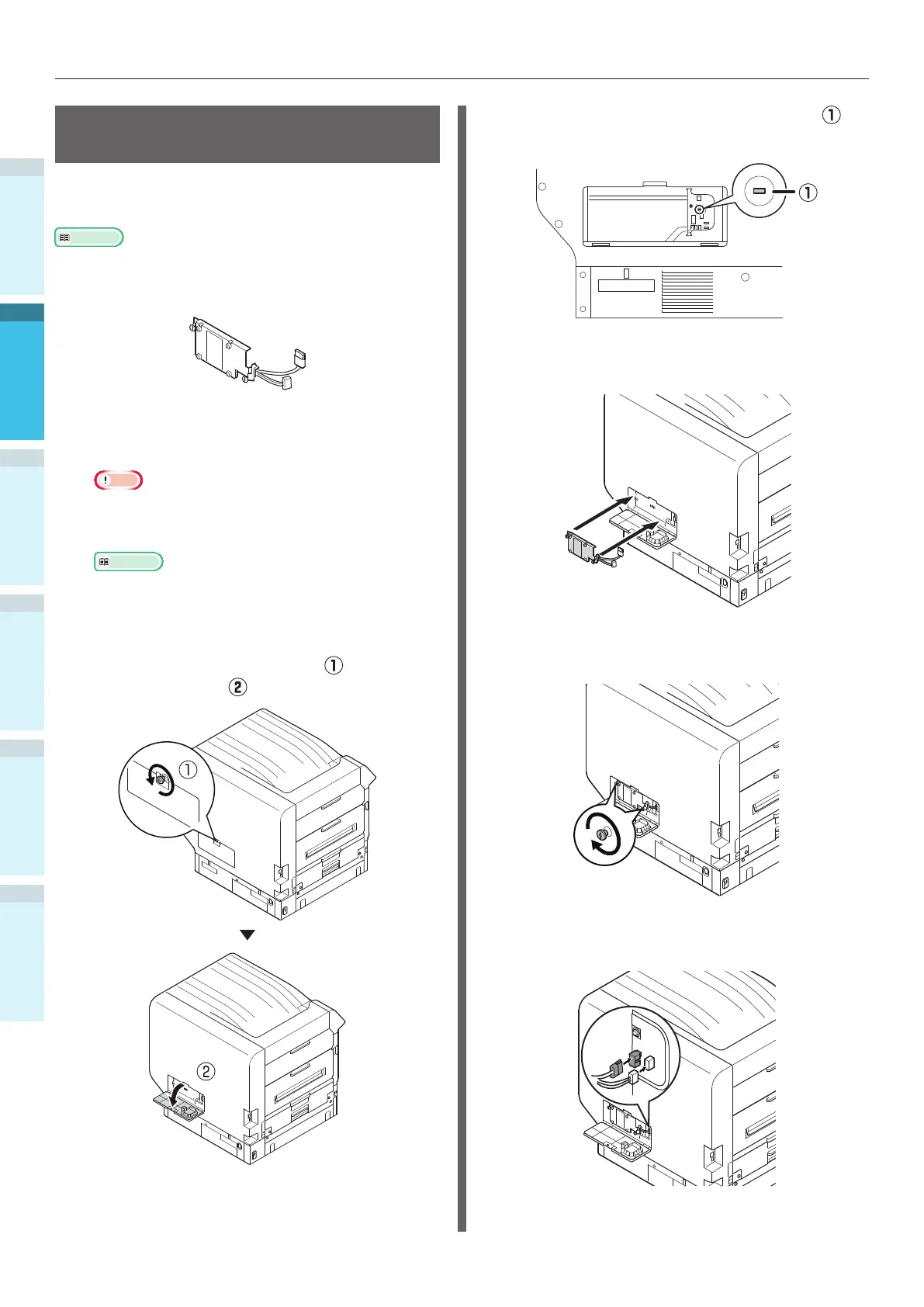 ①

①

①

②

①

②