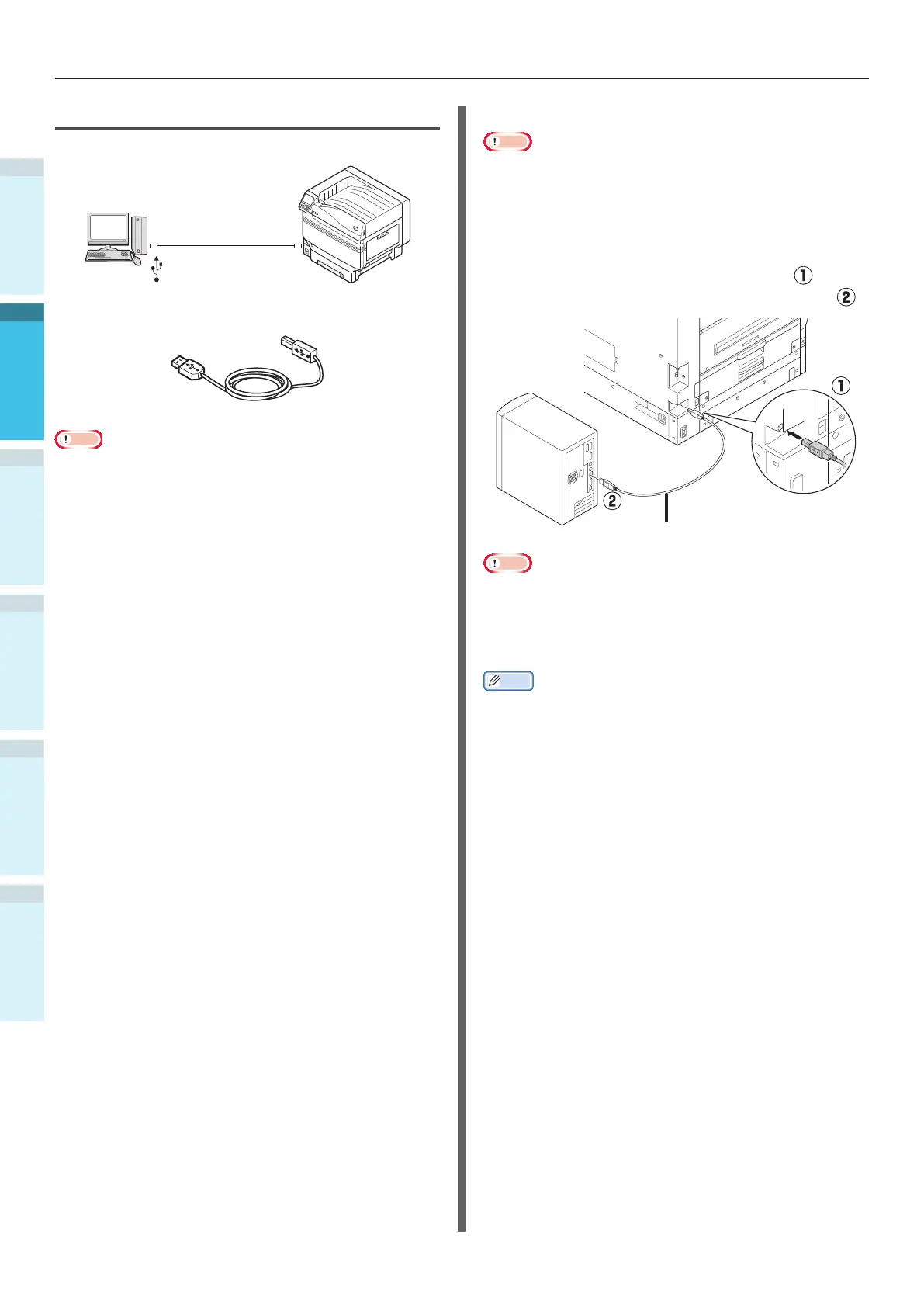 ①
②
①
②