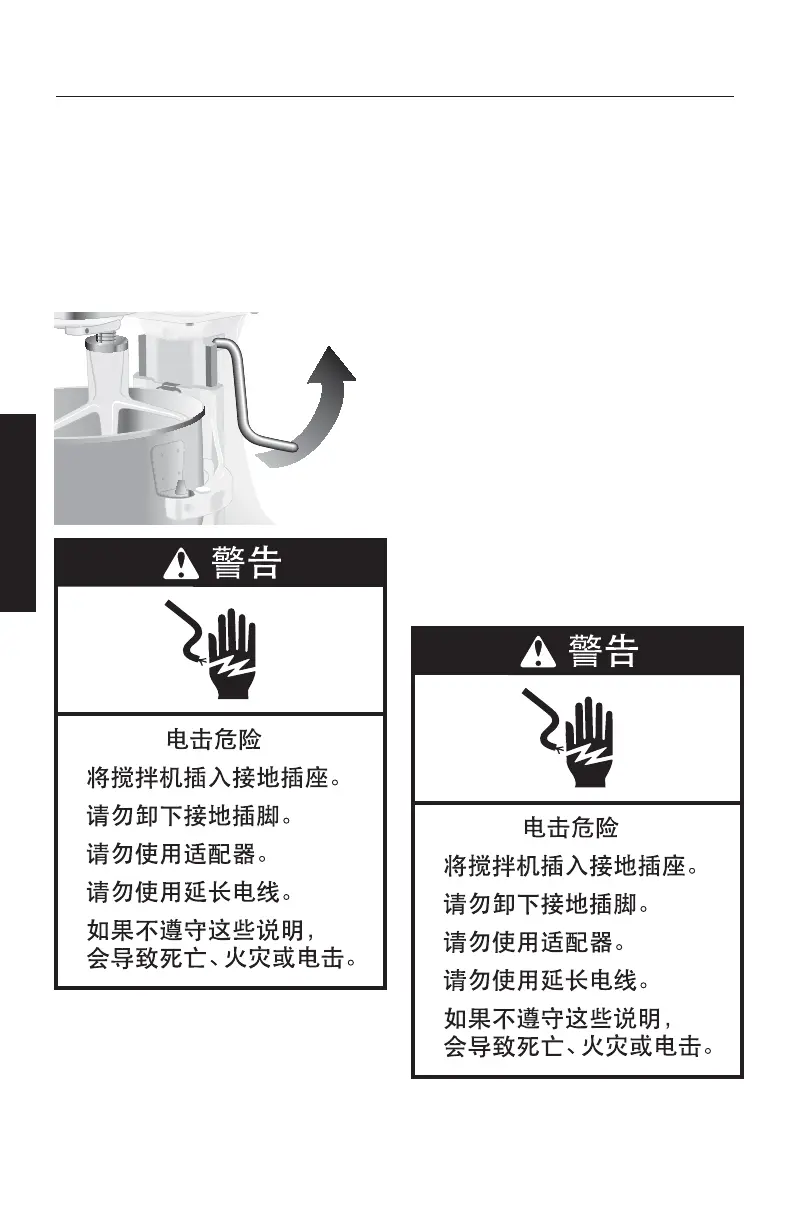 警告

电击危险

将搅拌机插入接地插座。

请勿卸下接地插脚。

请勿使用适配器。

请勿使用延长电线。

如果不遵守这些说明，会导致死亡、火灾或电击。

警告

电击危险

将搅拌机插入接地插座。

请勿卸下接地插脚。

请勿使用适配器。

请勿使用延长电线。

如果不遵守这些说明，会导致死亡、火灾或电击。