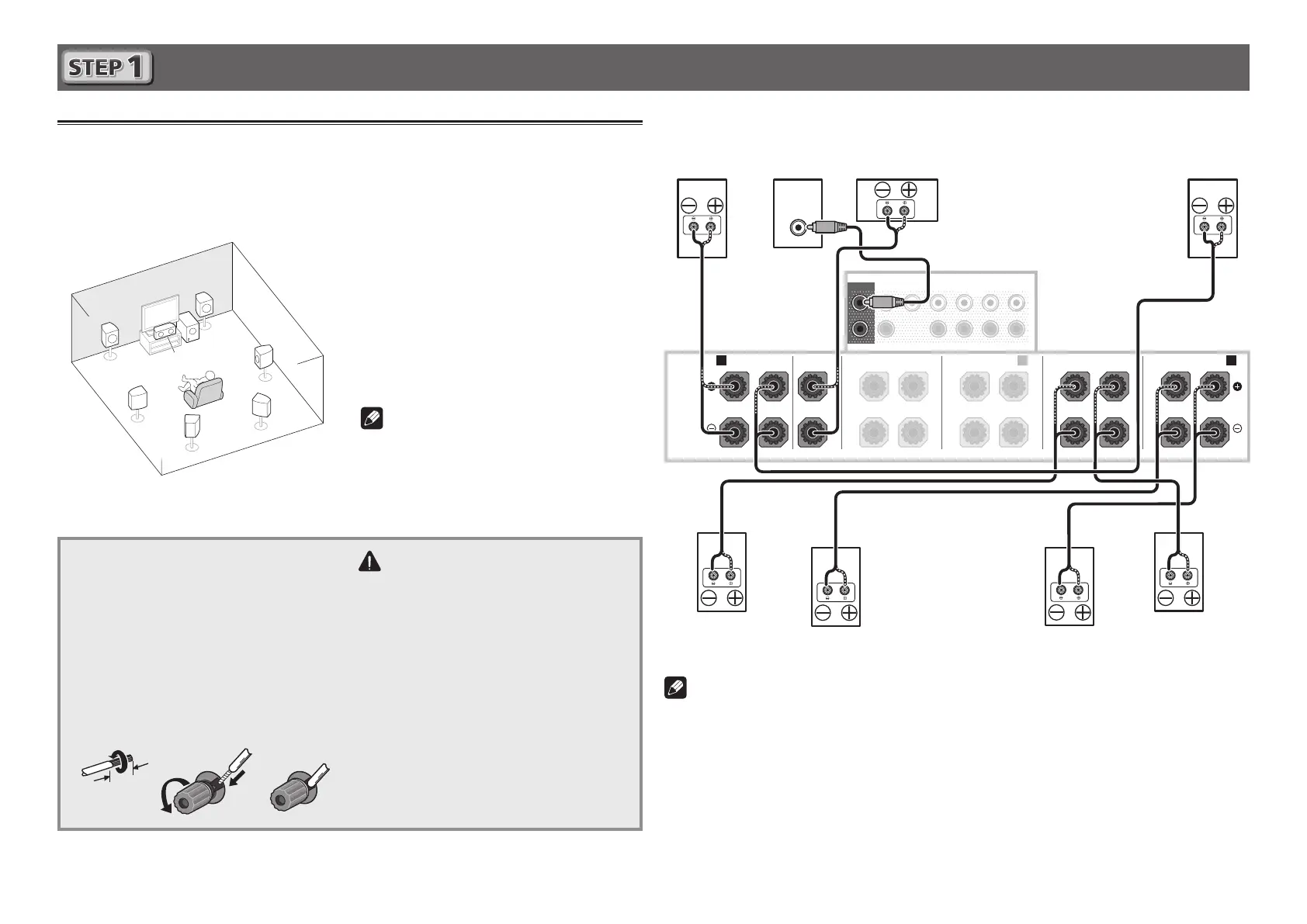 STEP 1