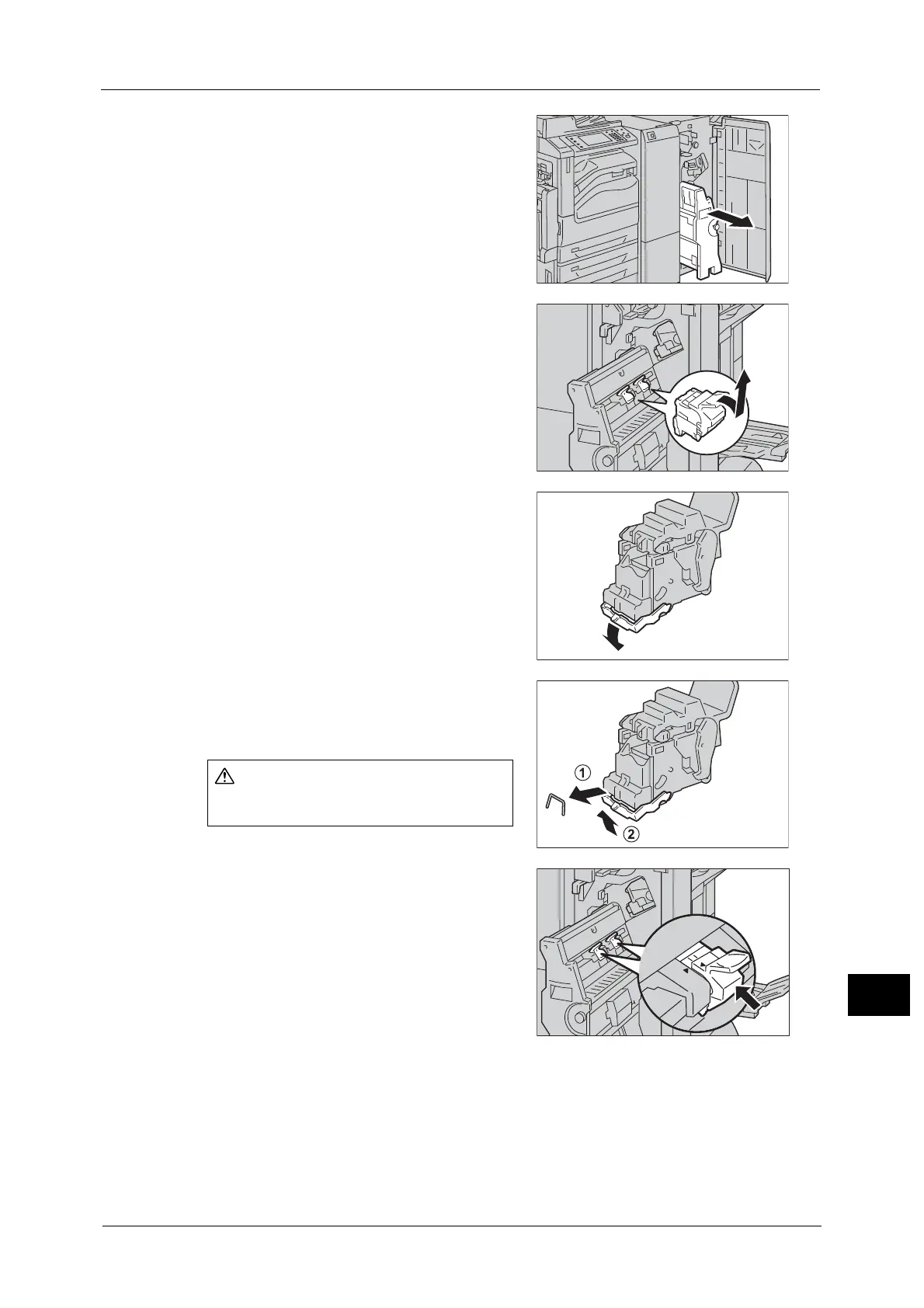 ①

②