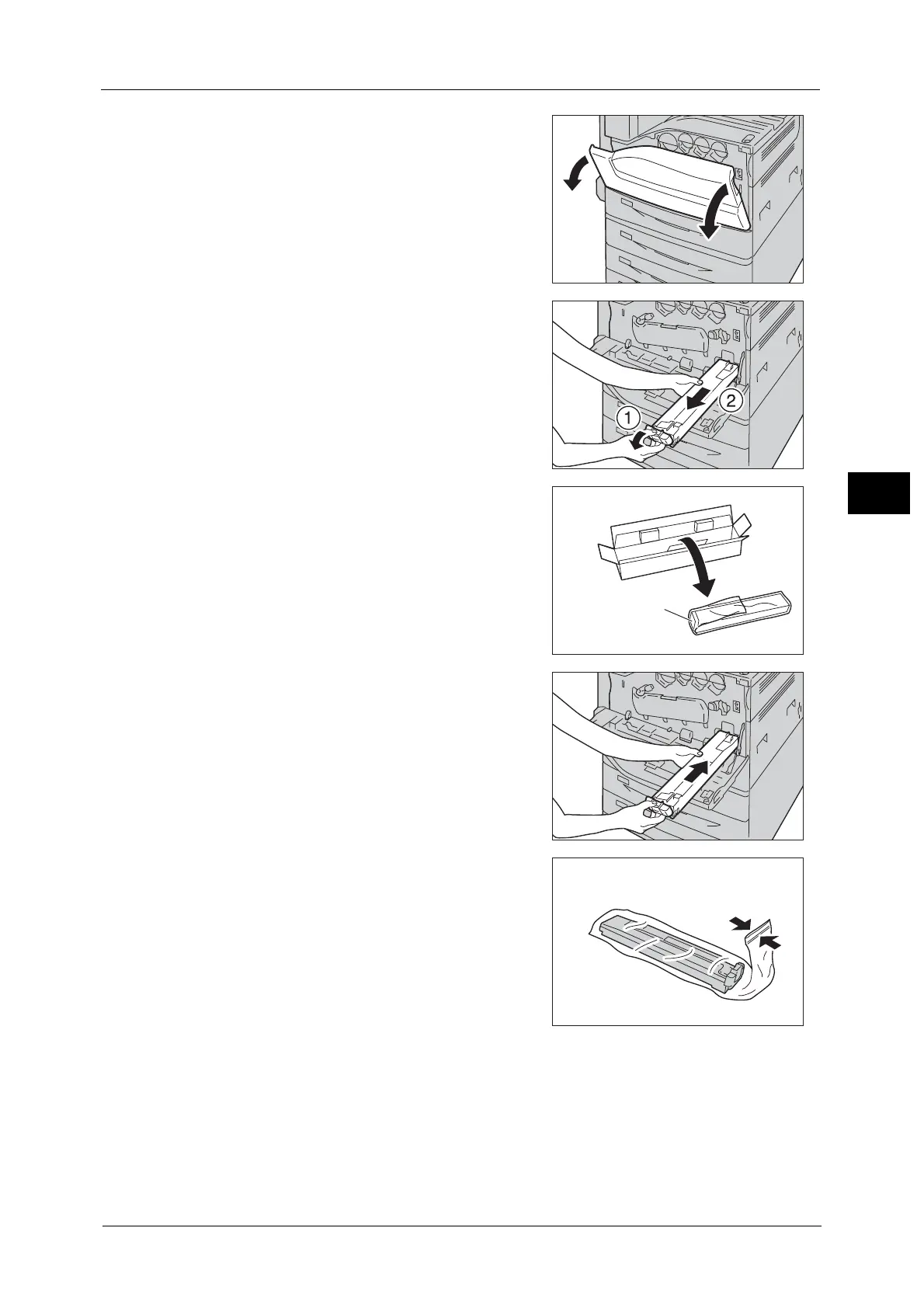 1

2